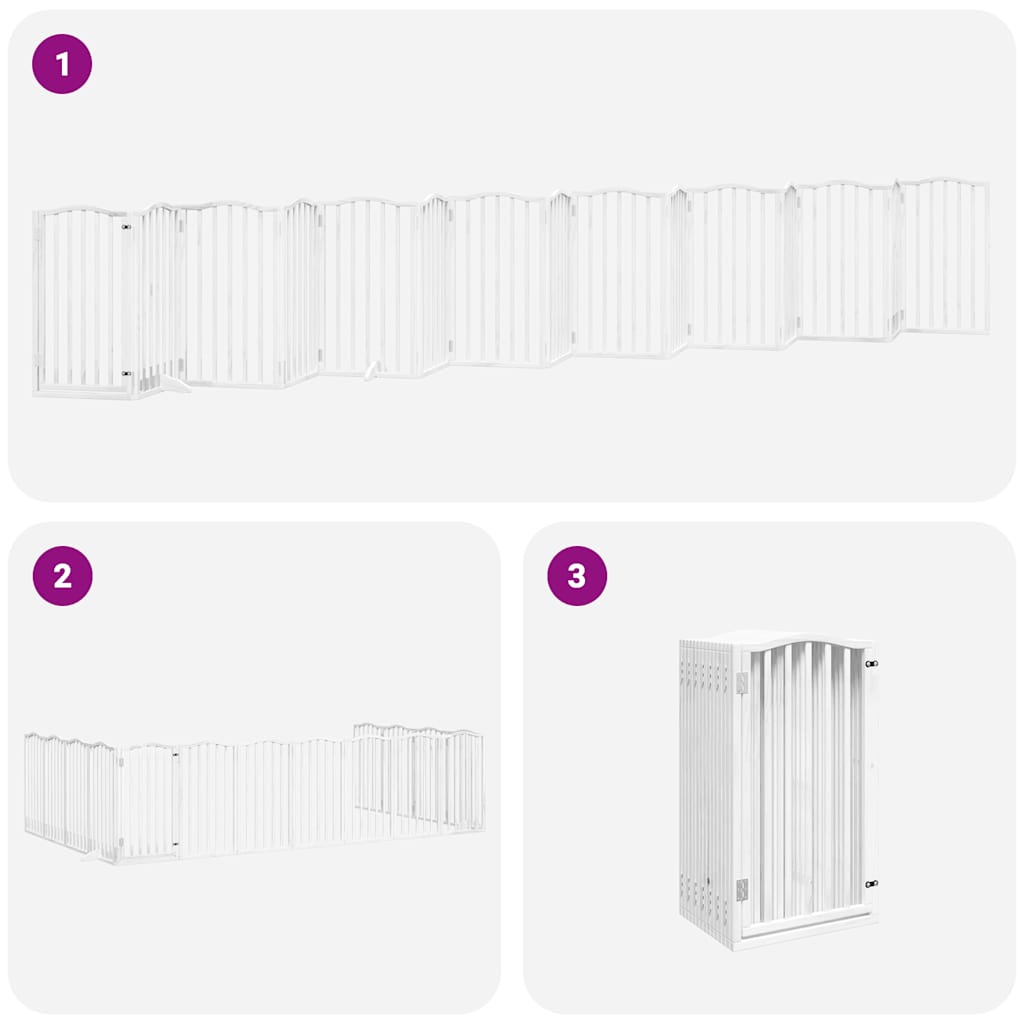 1

2

3