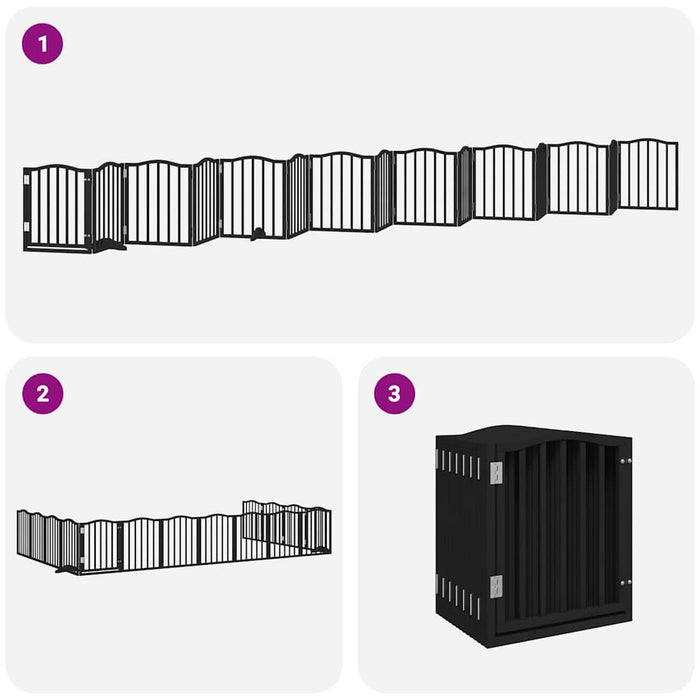 1

2

3