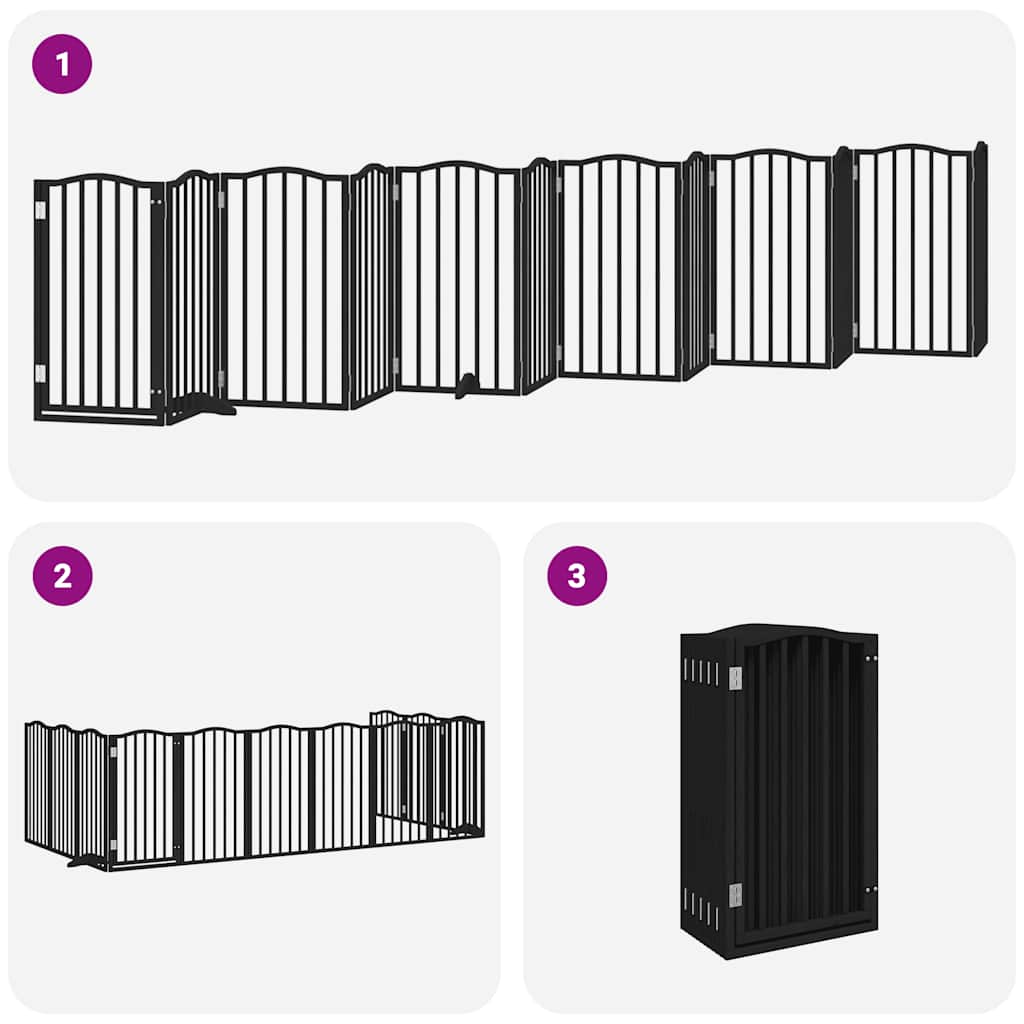 1

2

3