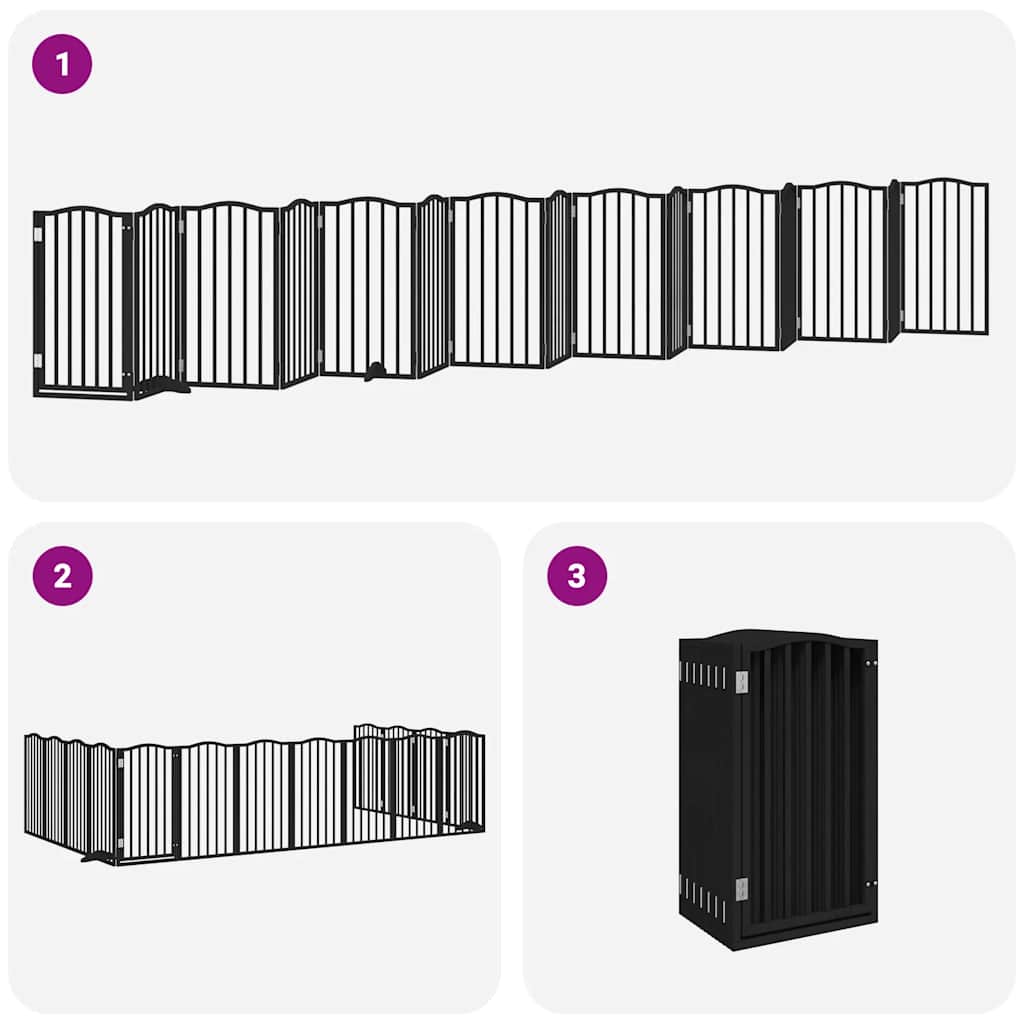 1

2

3