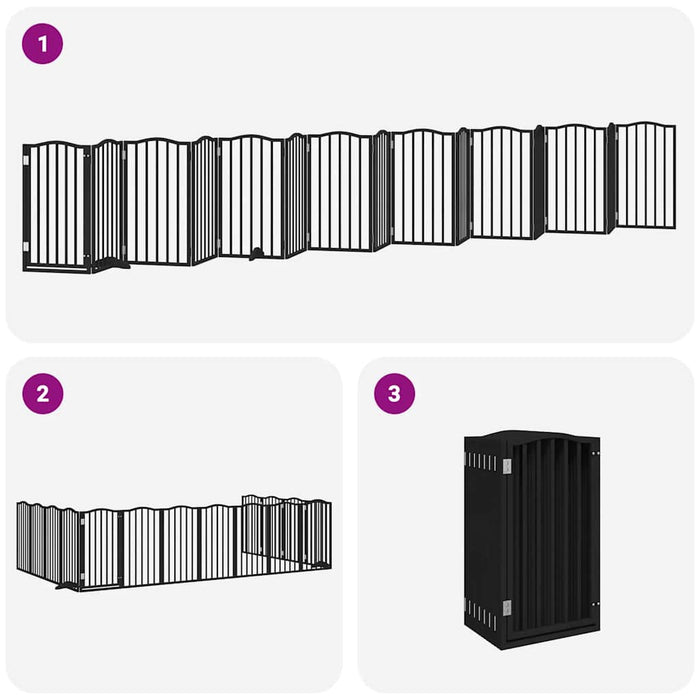 1

2

3