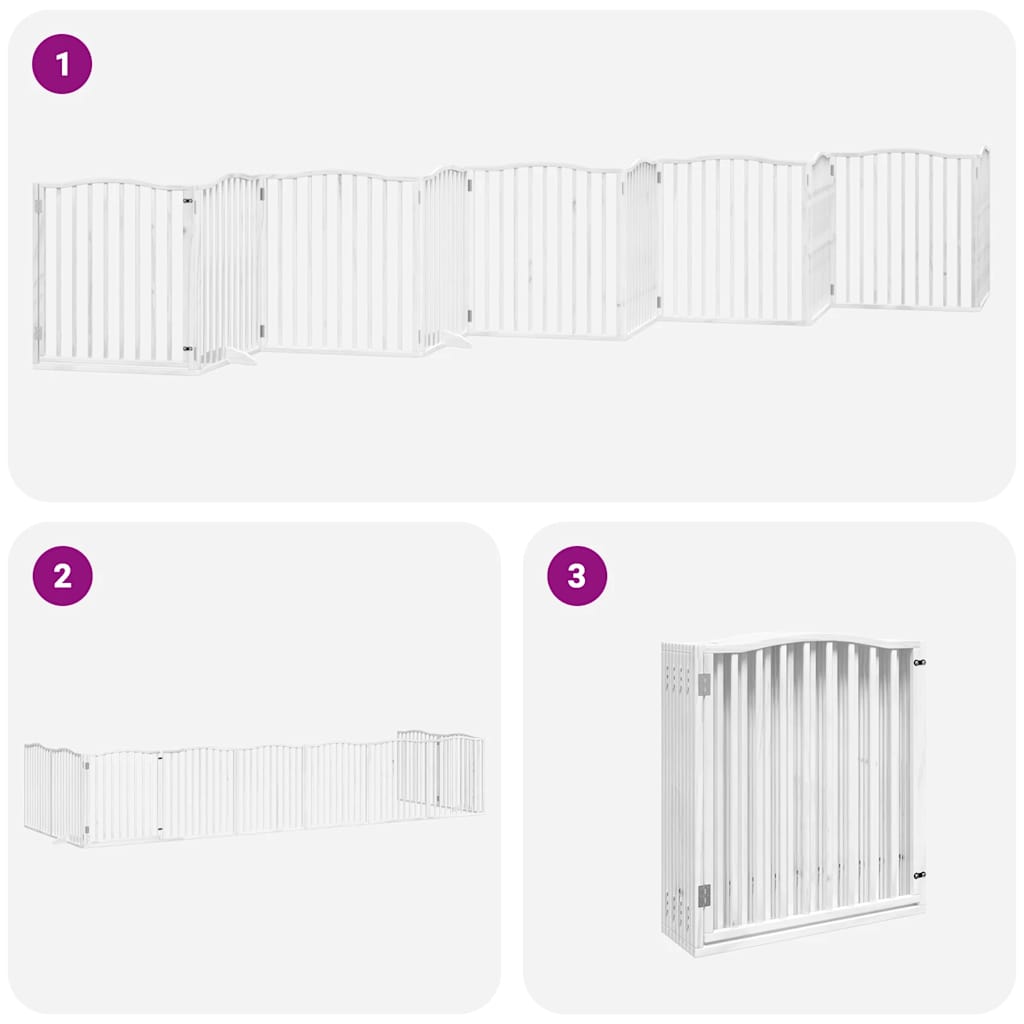 1

2

3