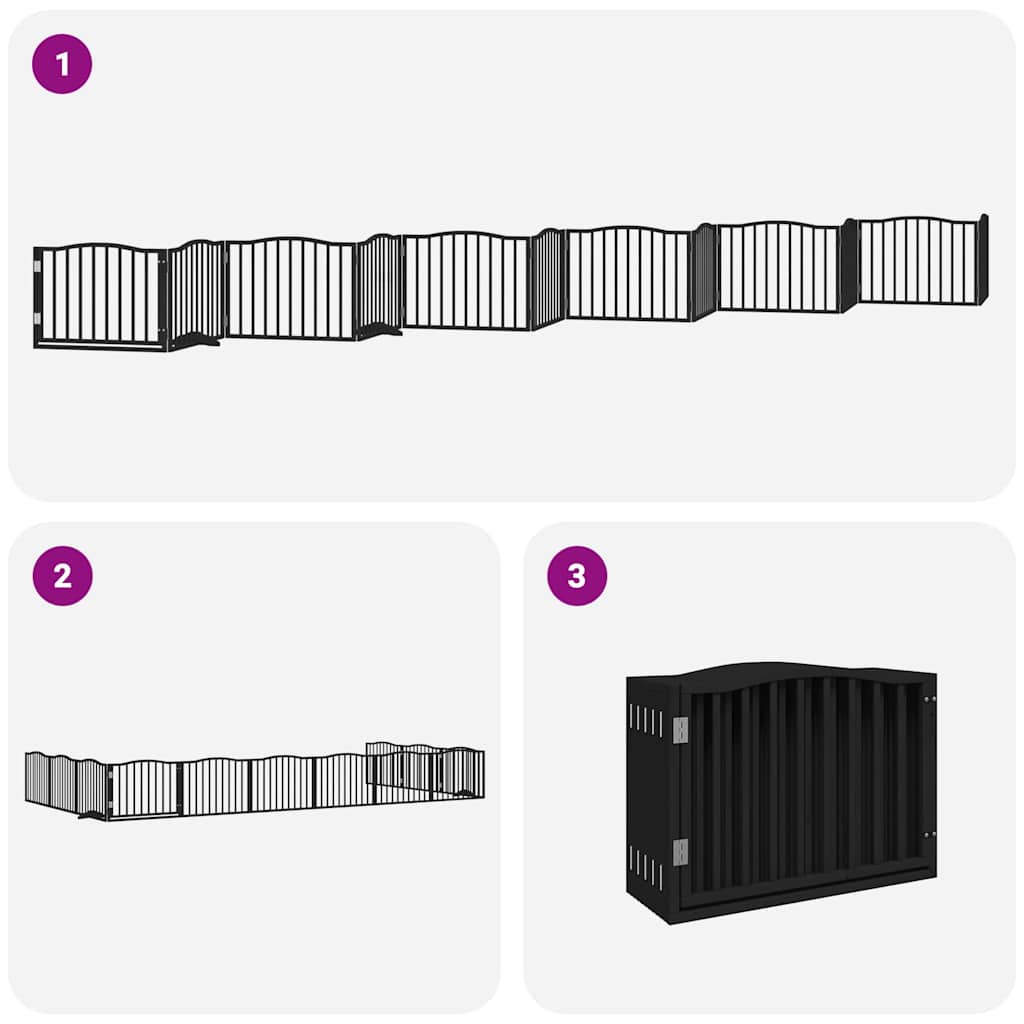 1

2

3