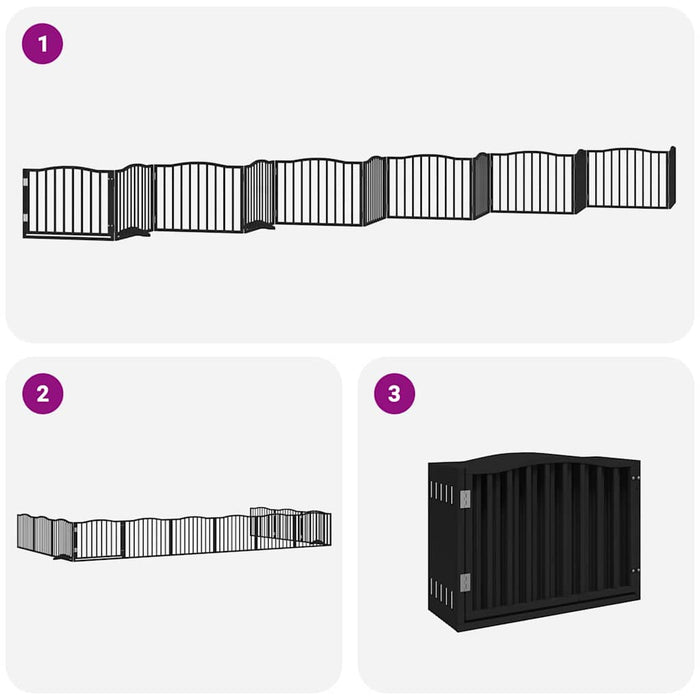 1

2

3