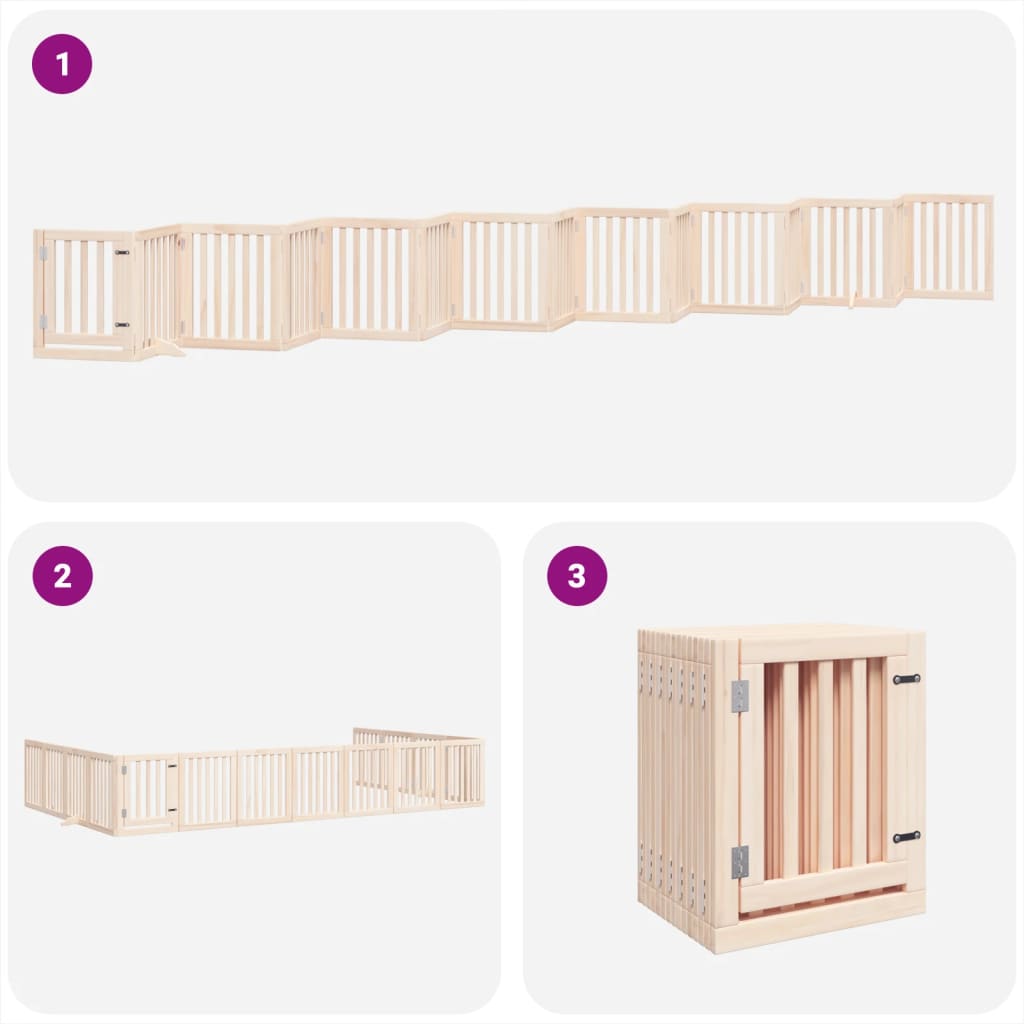 1

2

3