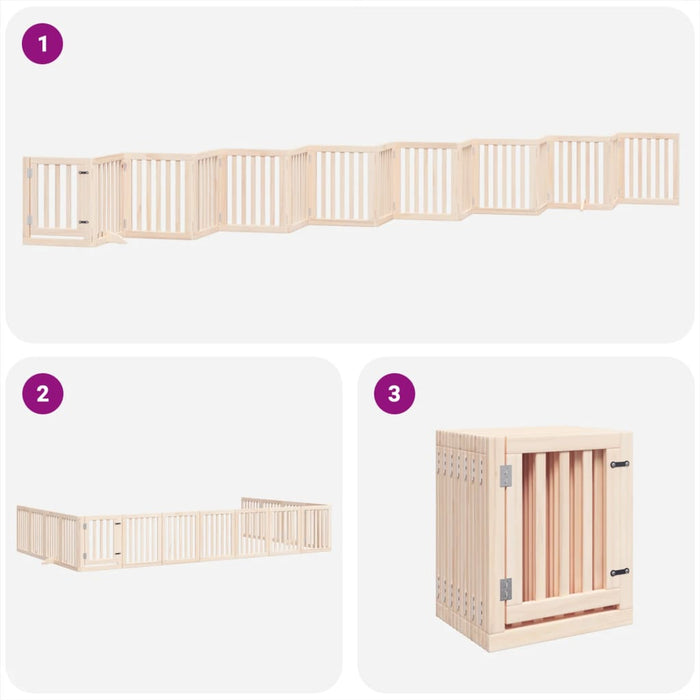 1

2

3