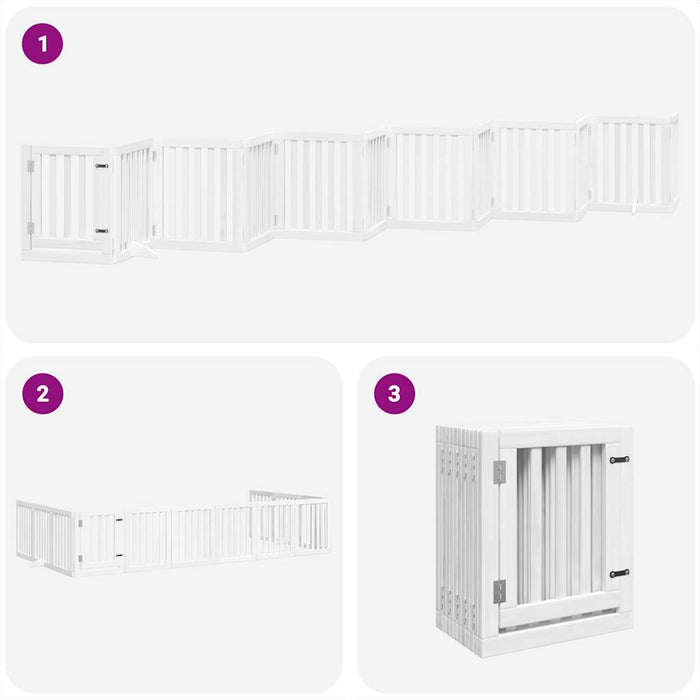 1

2

3