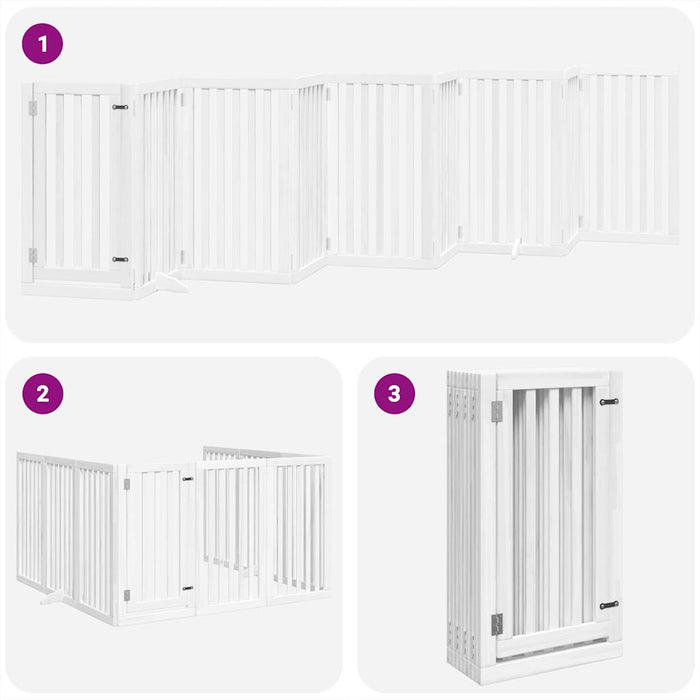 1

2

3