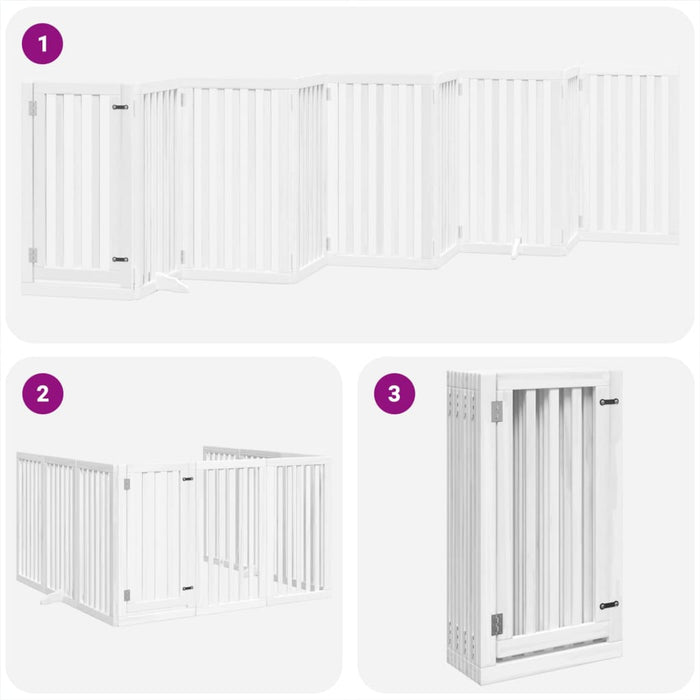 1

2

3