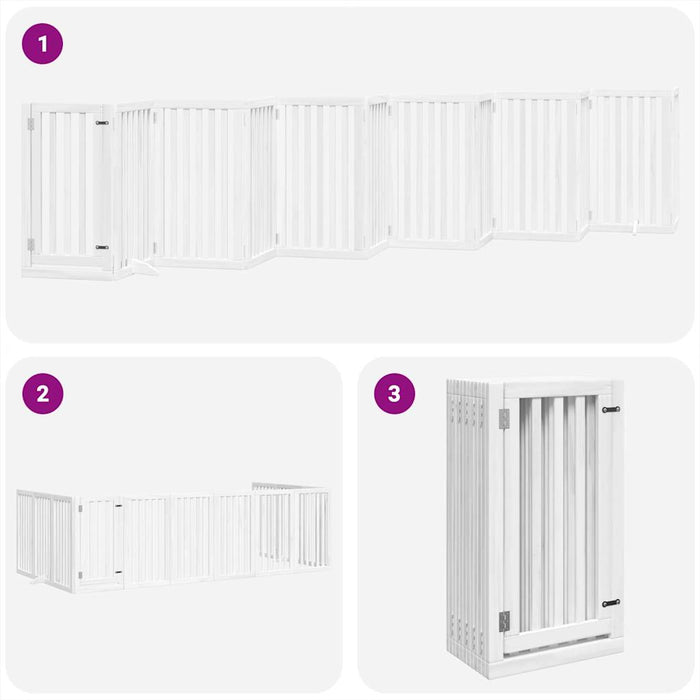 1

2

3