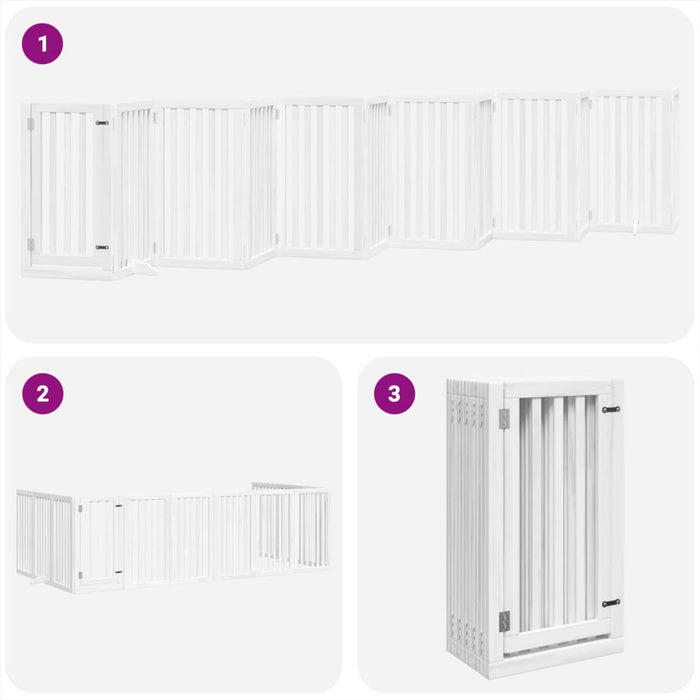 1

2

3