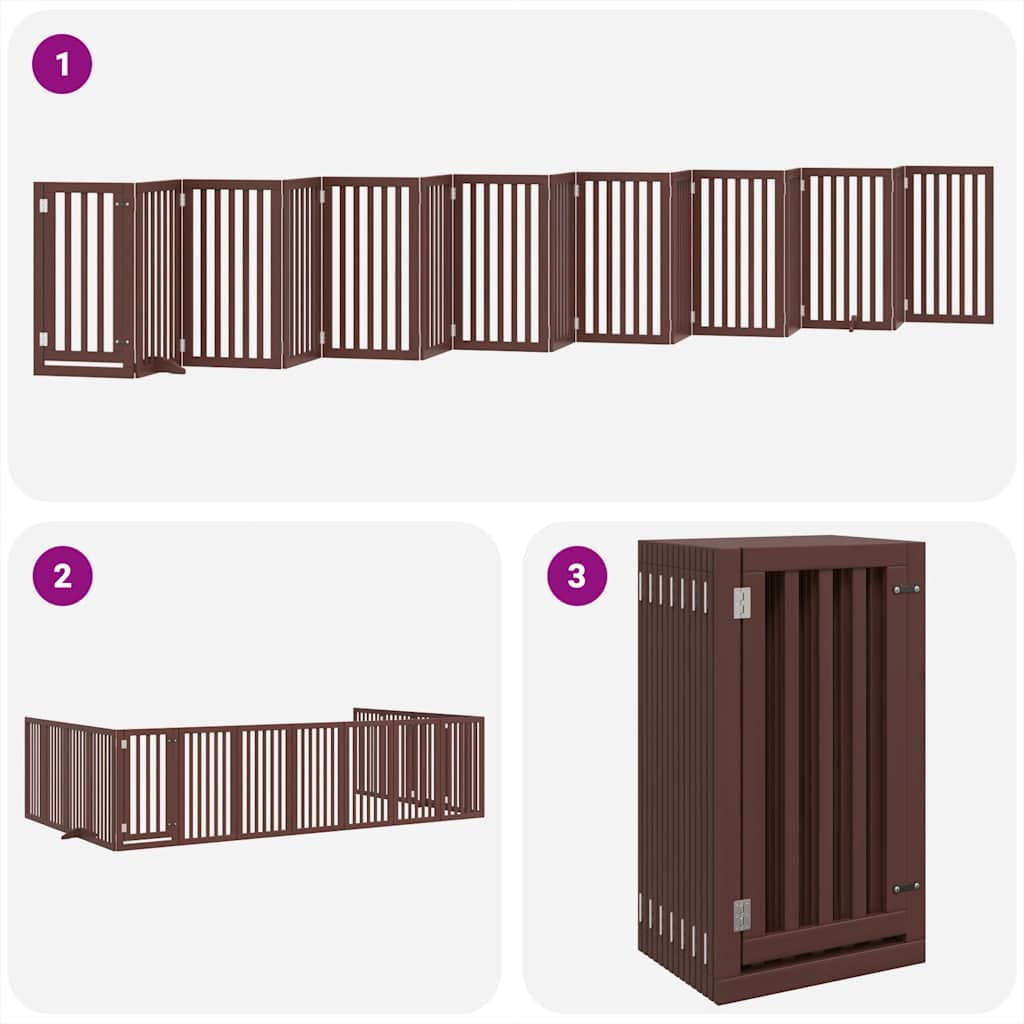 1

2

3