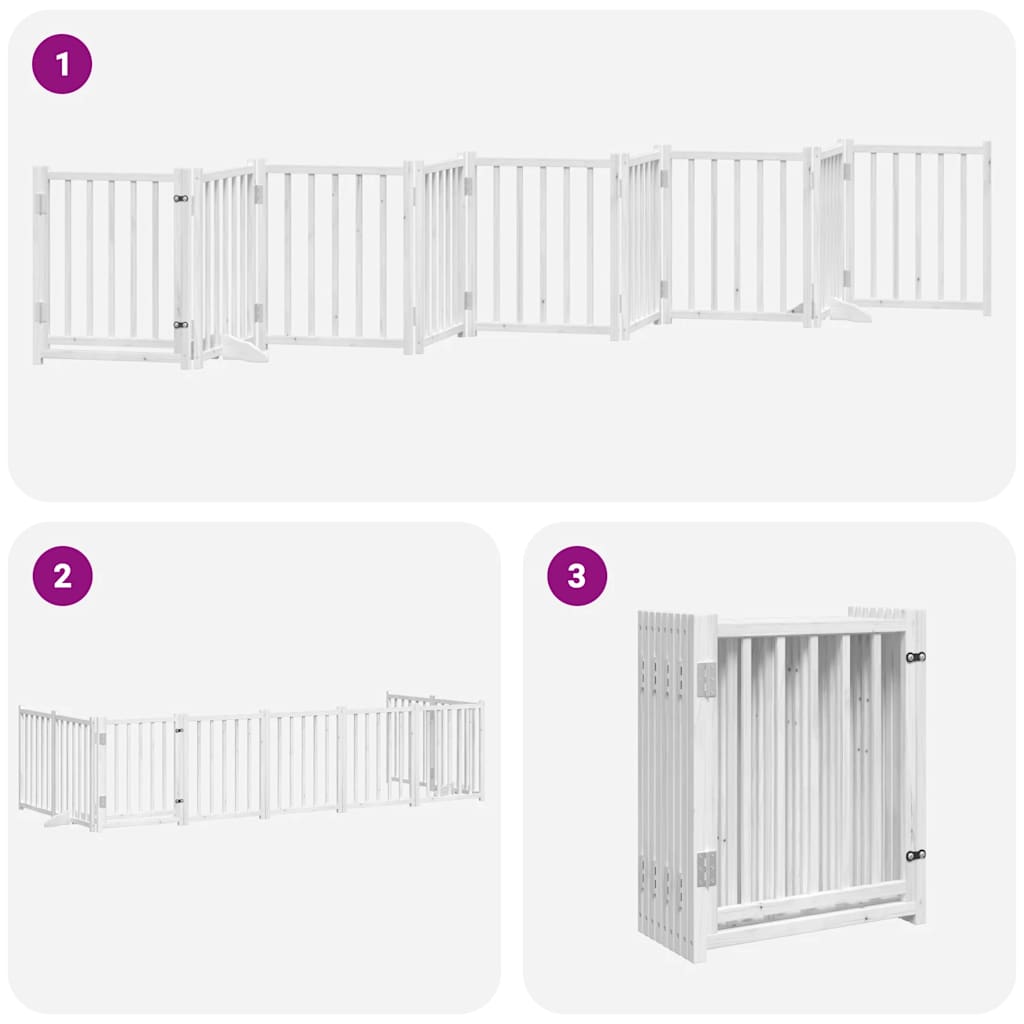 1

2

3