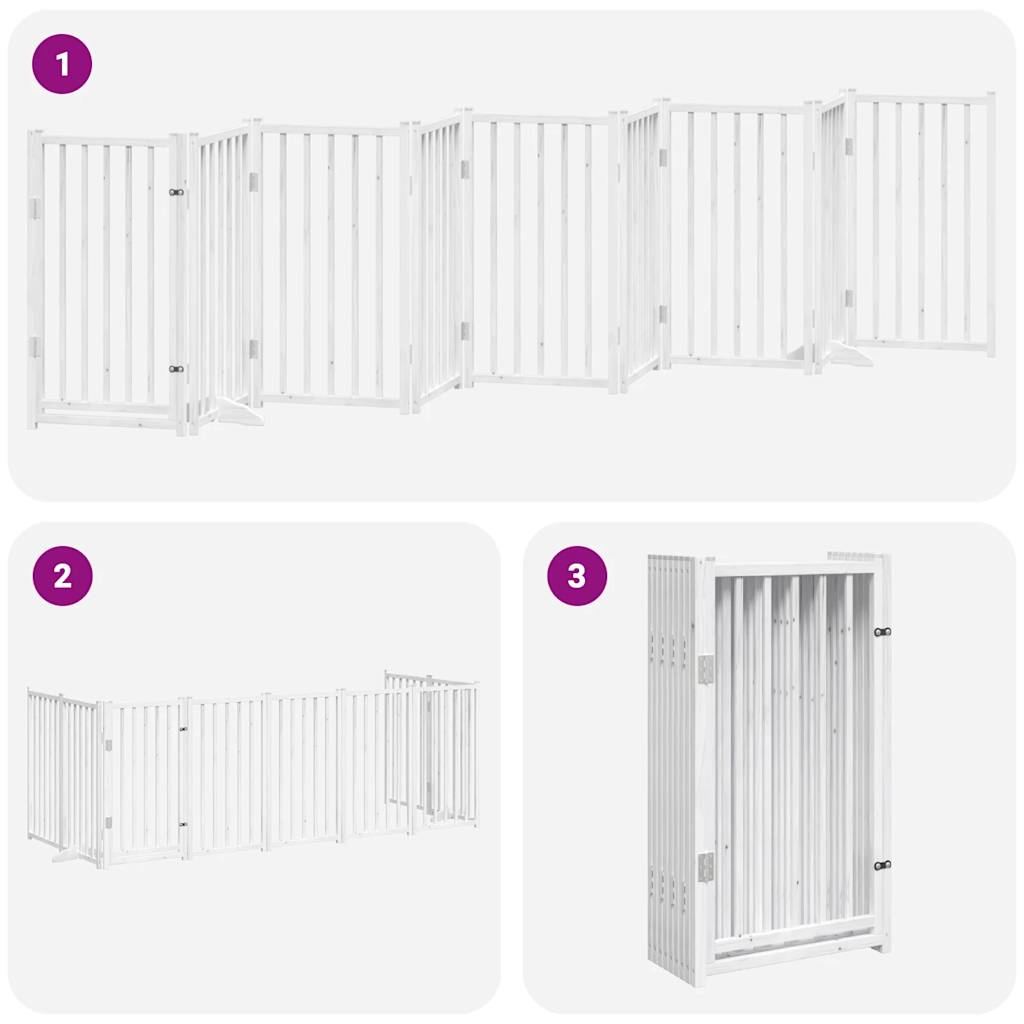 1

2

3