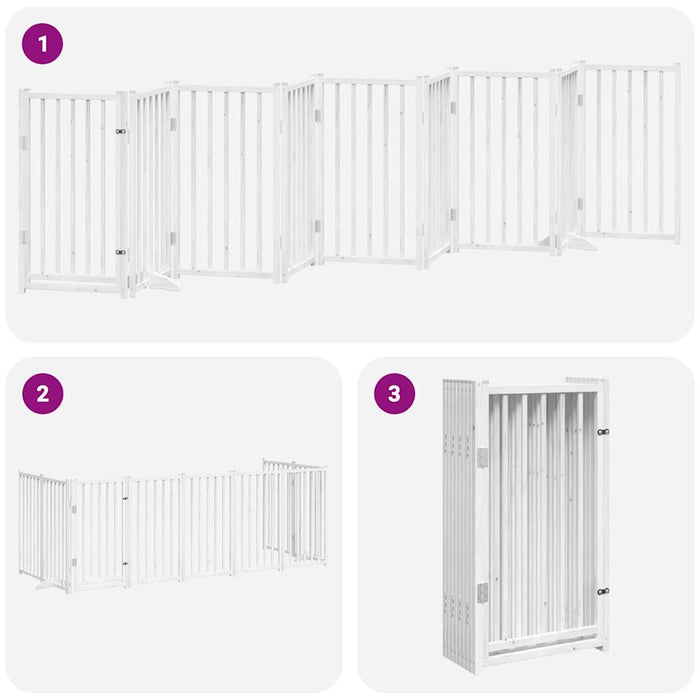 1

2

3