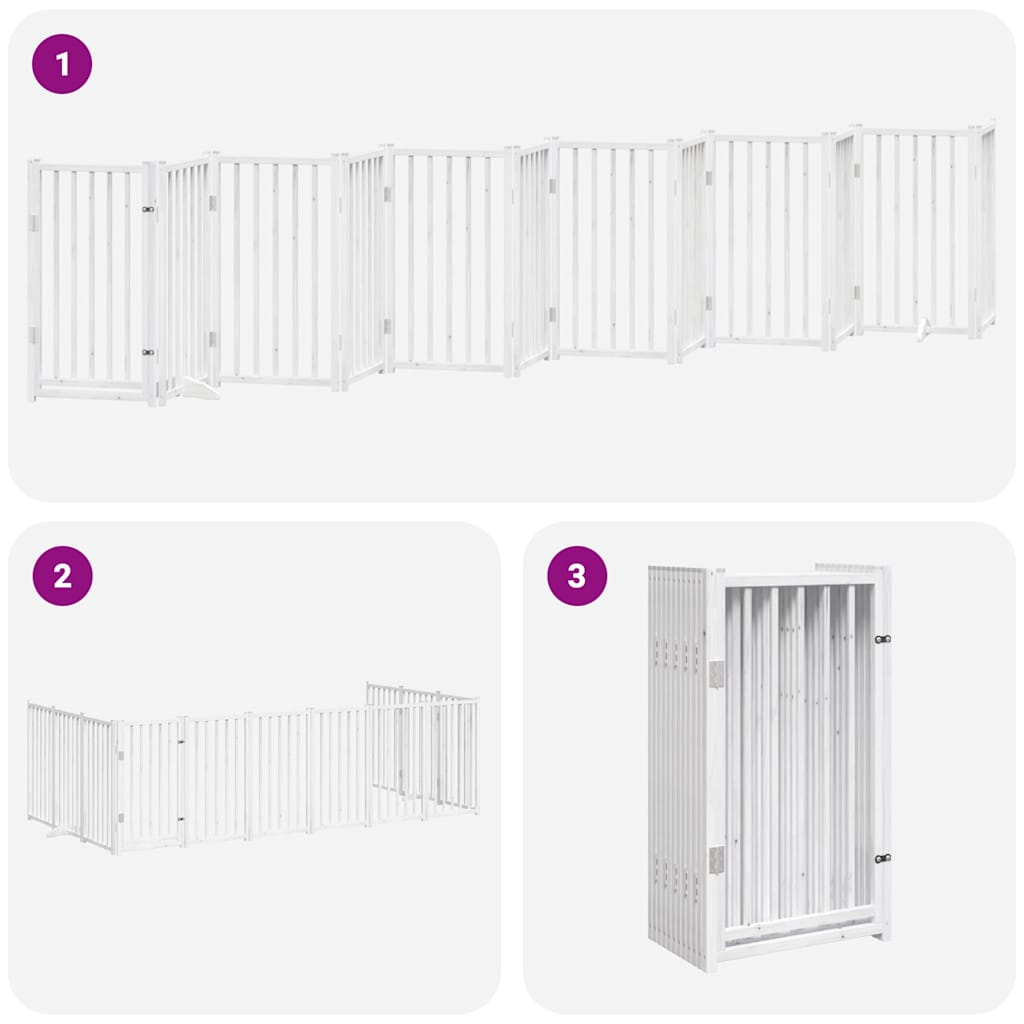 1

2

3