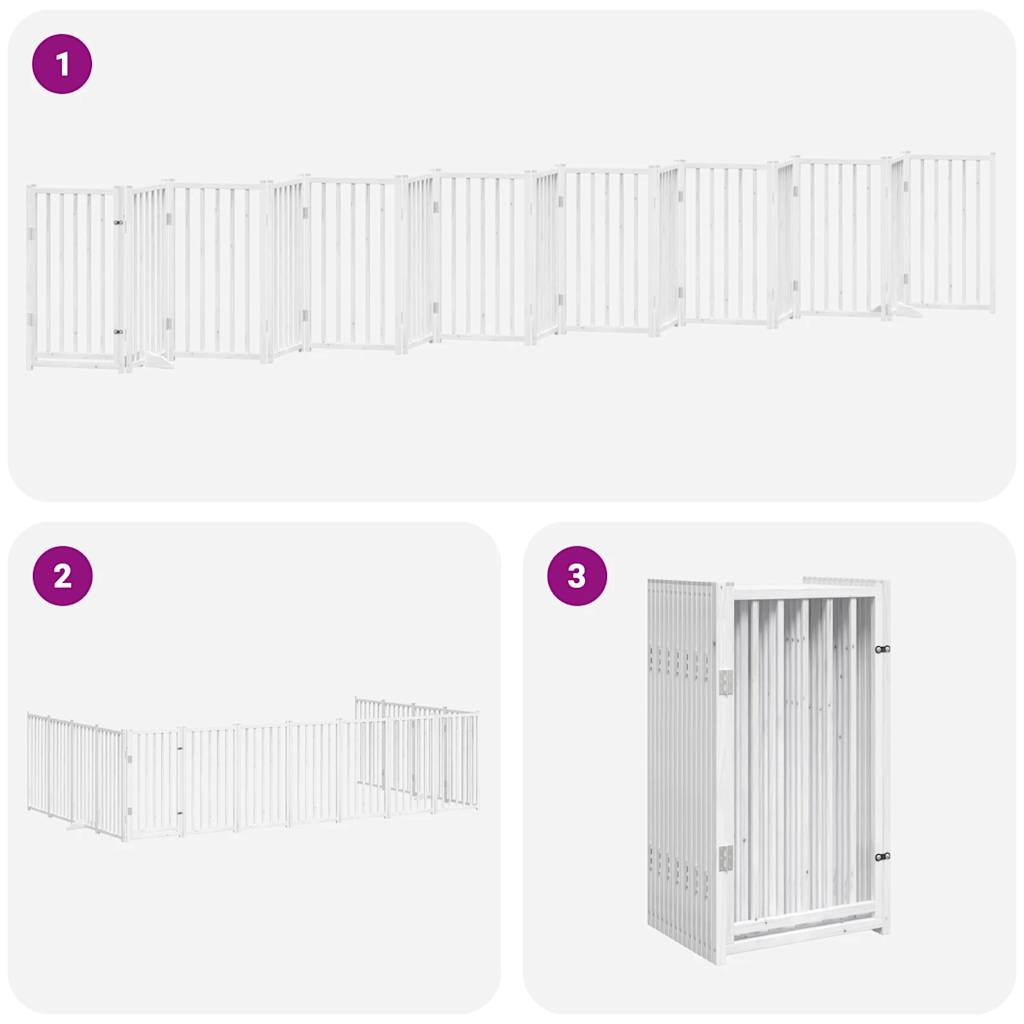 1

2

3