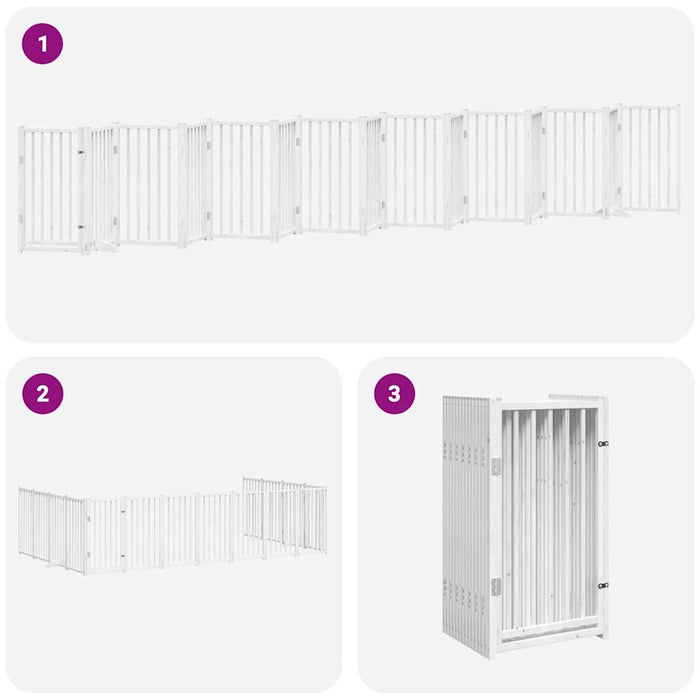 1

2

3