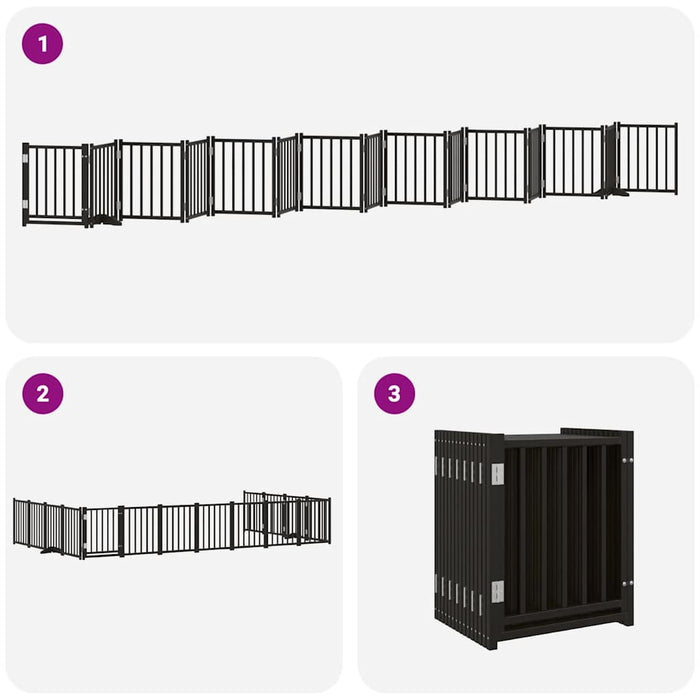 1

2

3