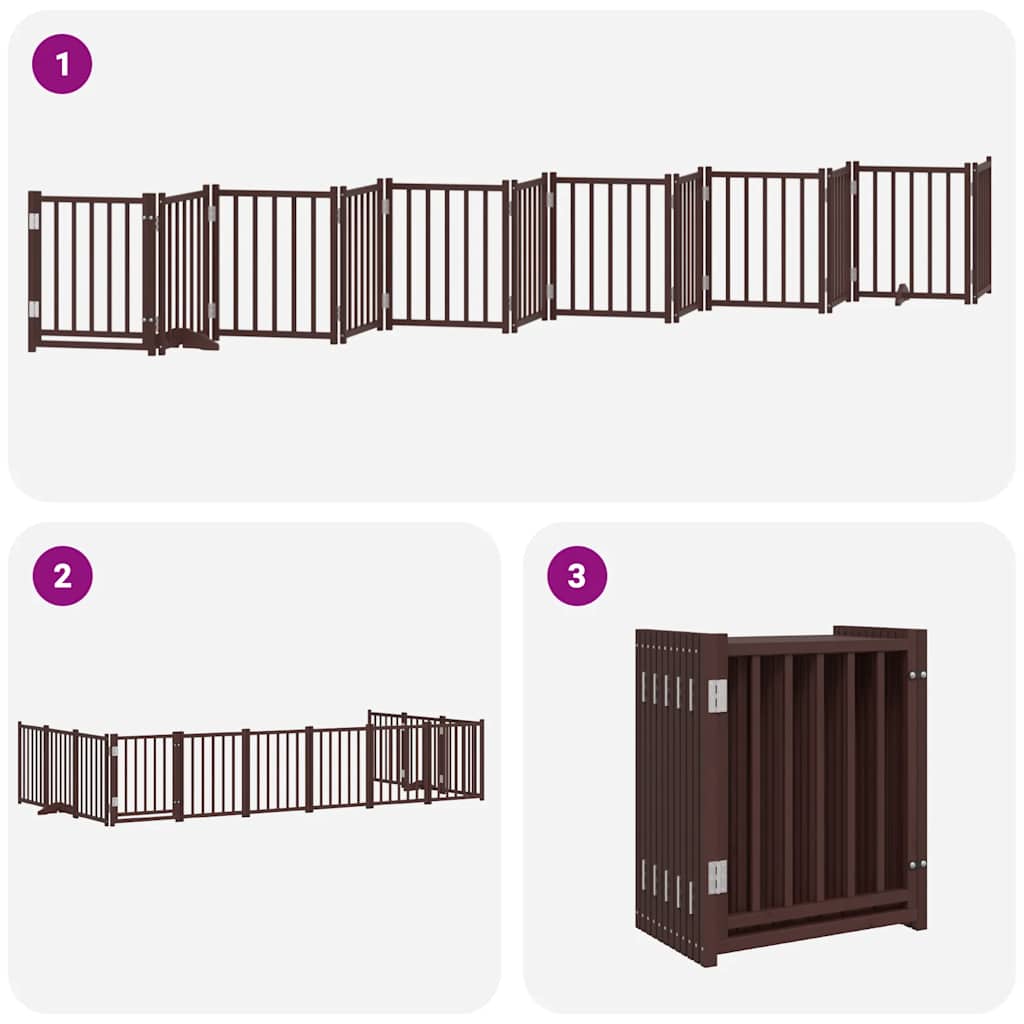 1

2

3