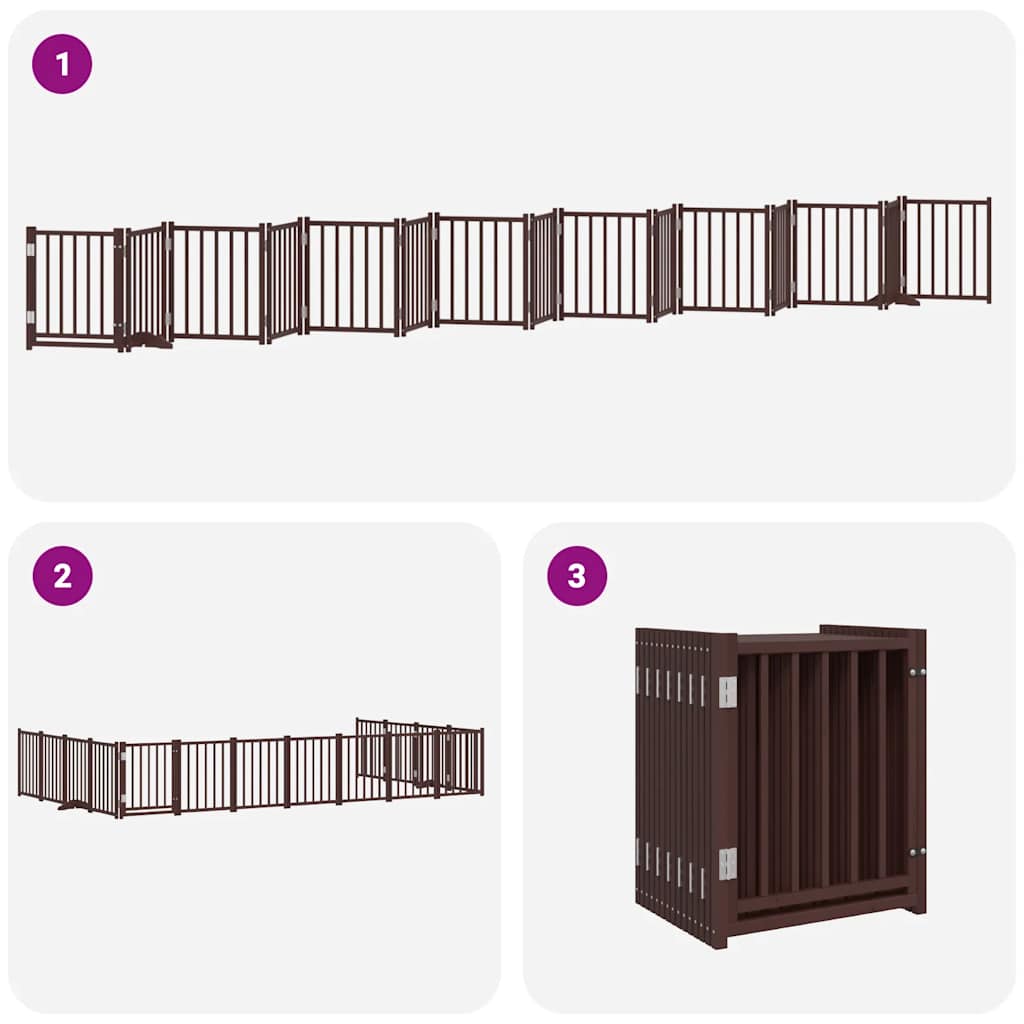 1

2

3