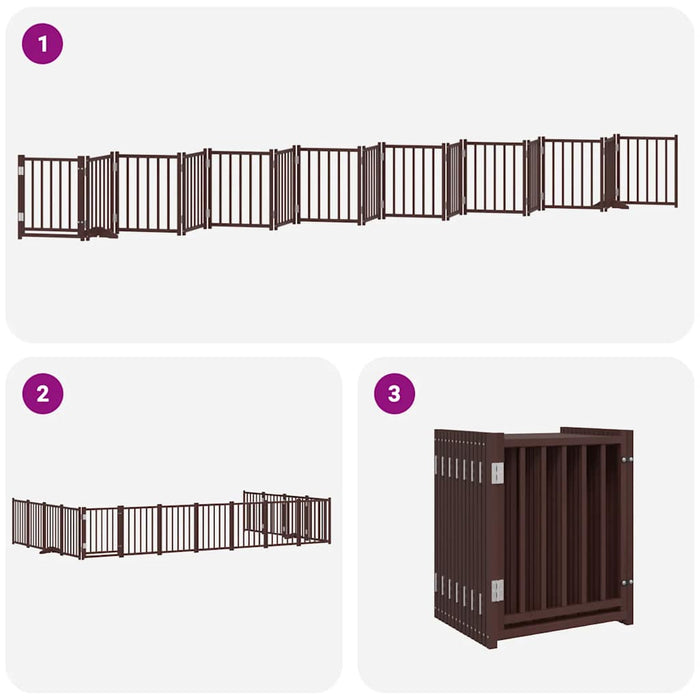 1

2

3