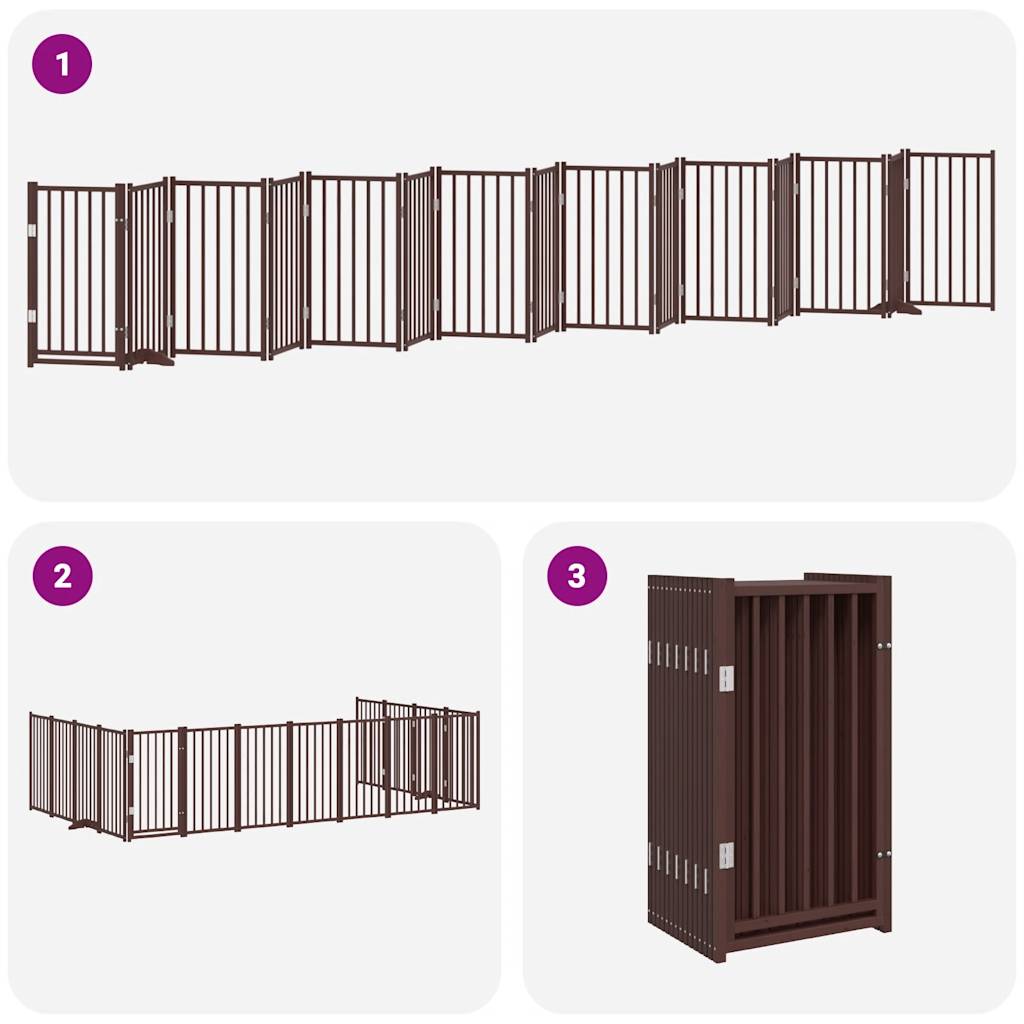 1

2

3