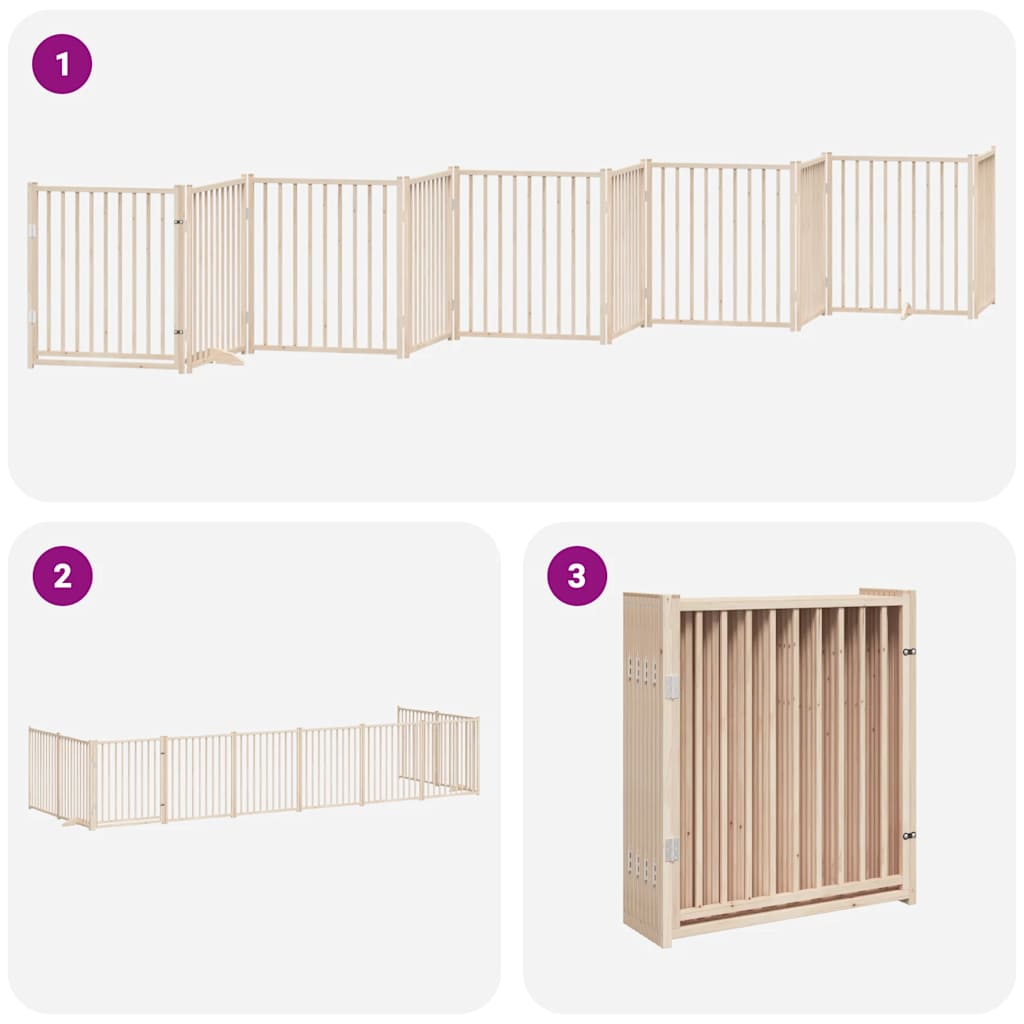 1

2

3