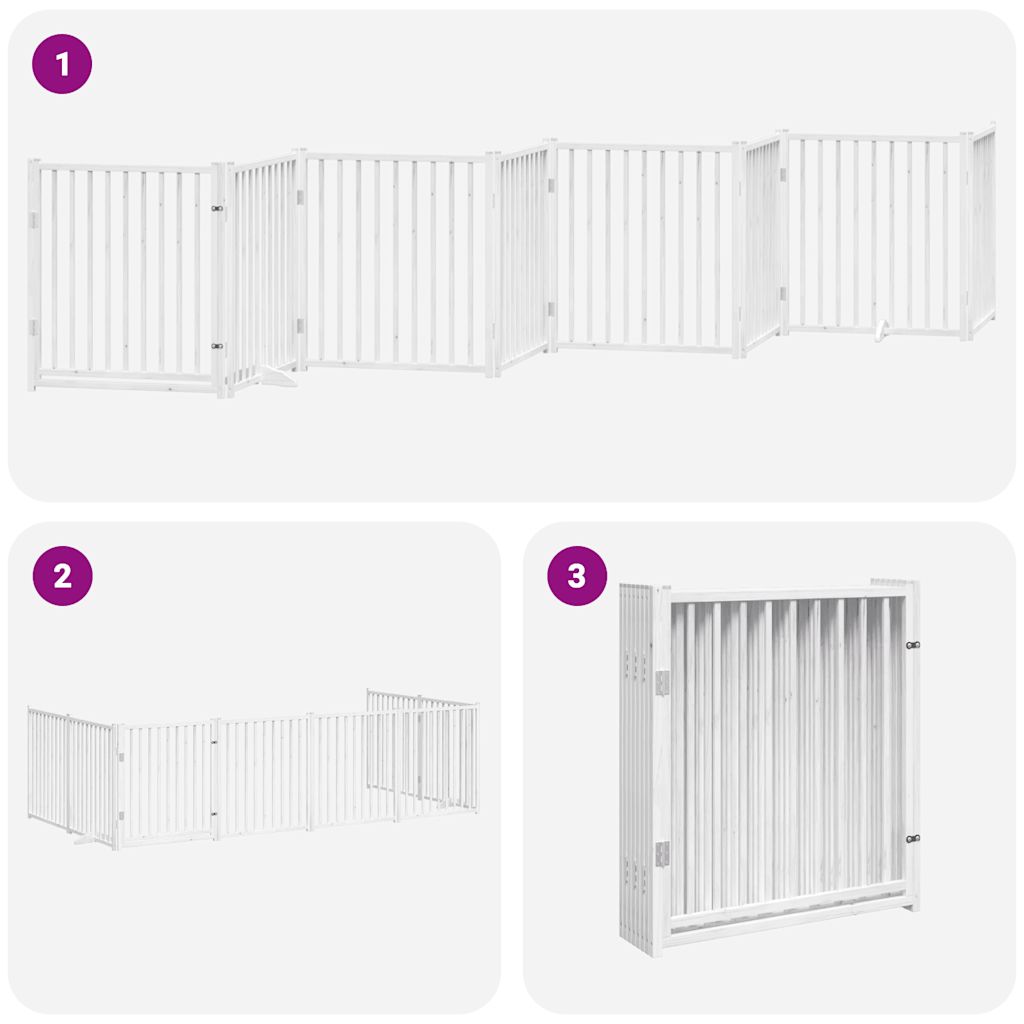 1

2

3