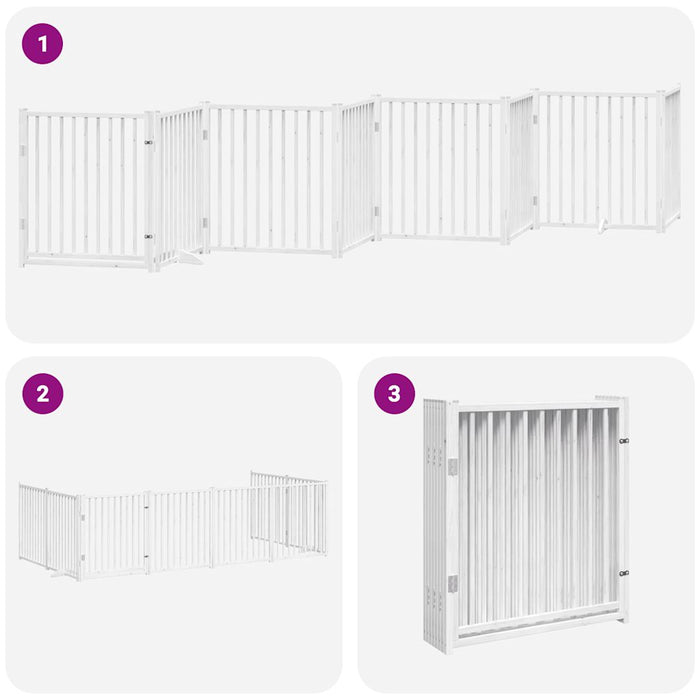 1

2

3