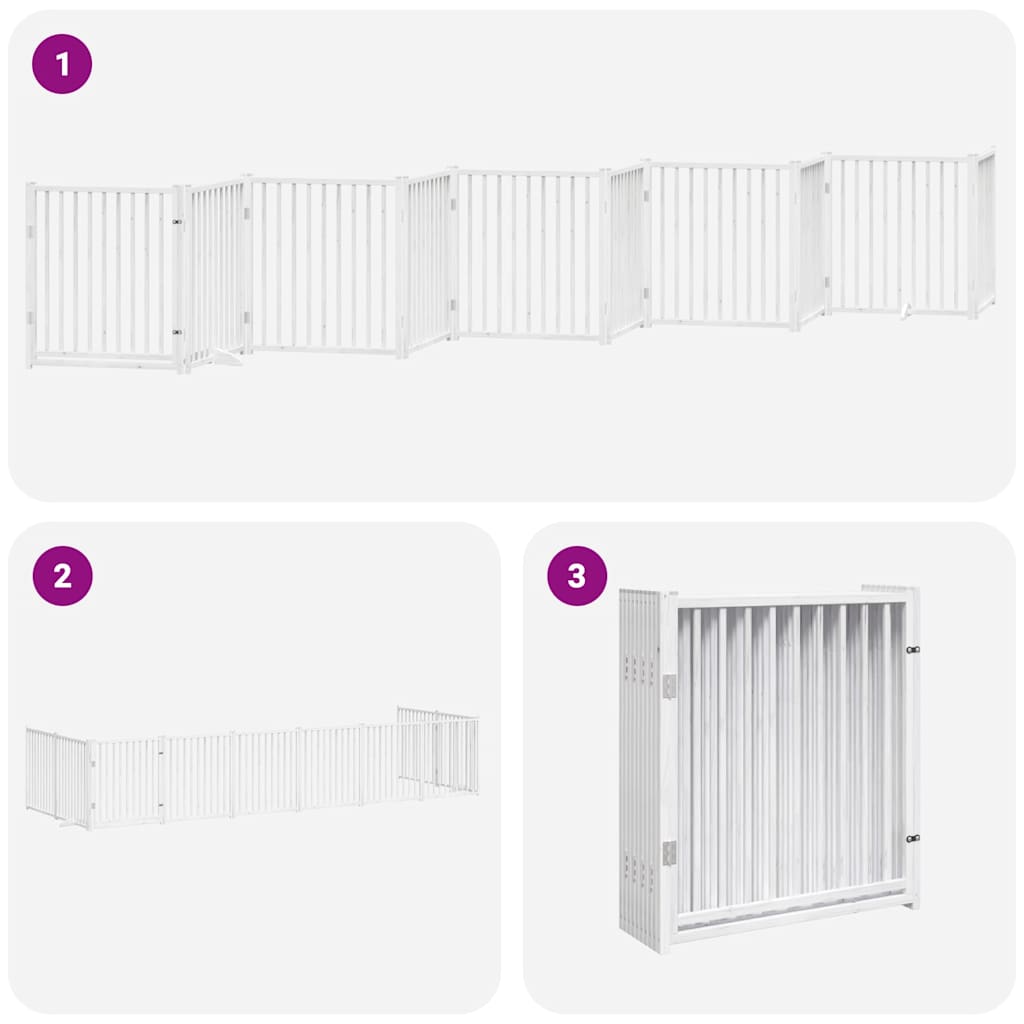 1

2

3