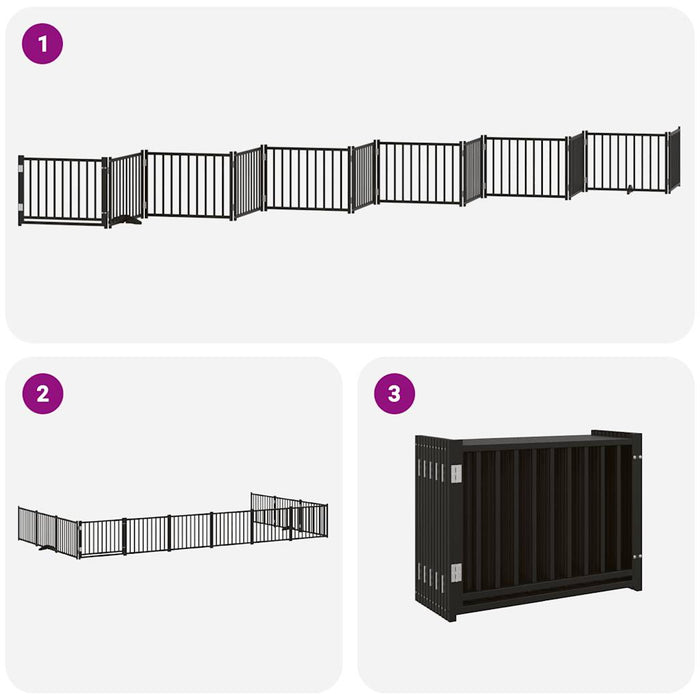 1

2

3