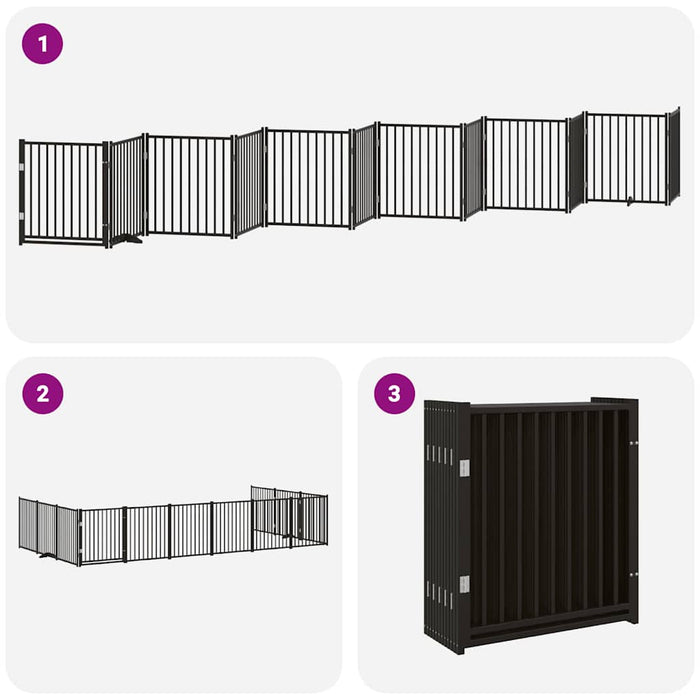 1

2

3