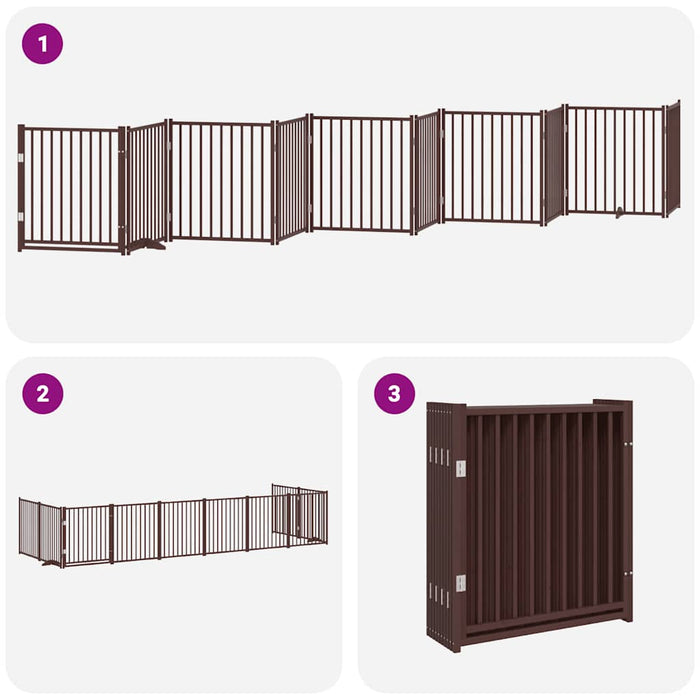 1

2

3