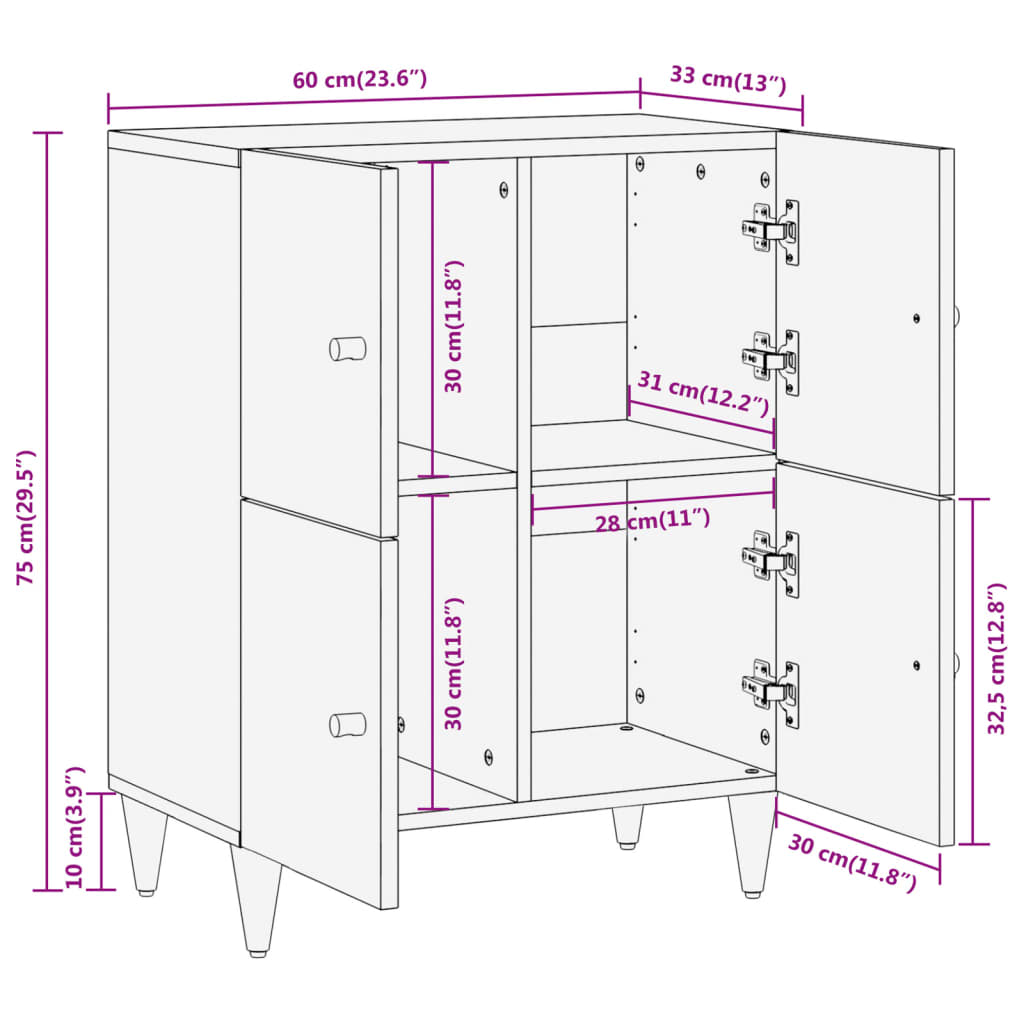 60 cm(23.6")
33 cm(13")
75 cm(29.5")
30 cm(11.8")
31 cm(12.2")
28 cm(11")
30 cm(11.8")
32,5 cm(12.8")
10 cm(3.9")
30 cm(11.8")