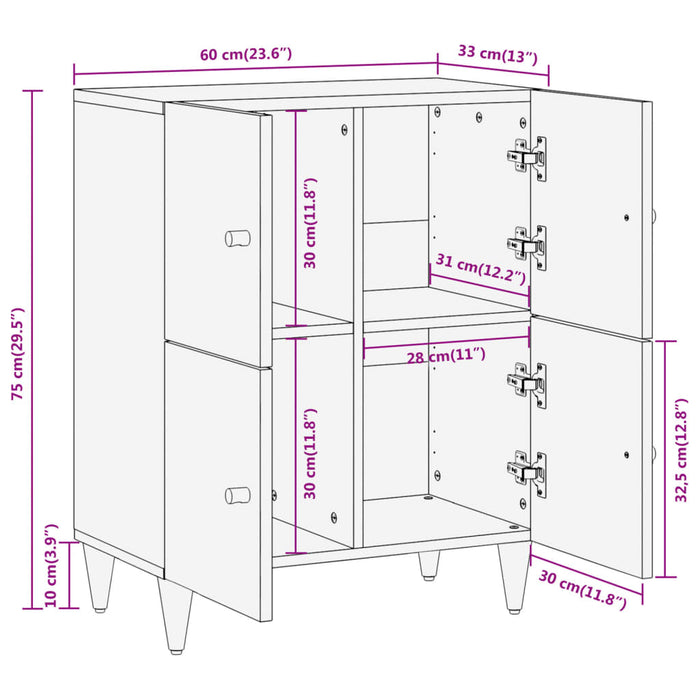 60 cm(23.6")
33 cm(13")
75 cm(29.5")
30 cm(11.8")
31 cm(12.2")
28 cm(11")
30 cm(11.8")
32,5 cm(12.8")
10 cm(3.9")
30 cm(11.8")