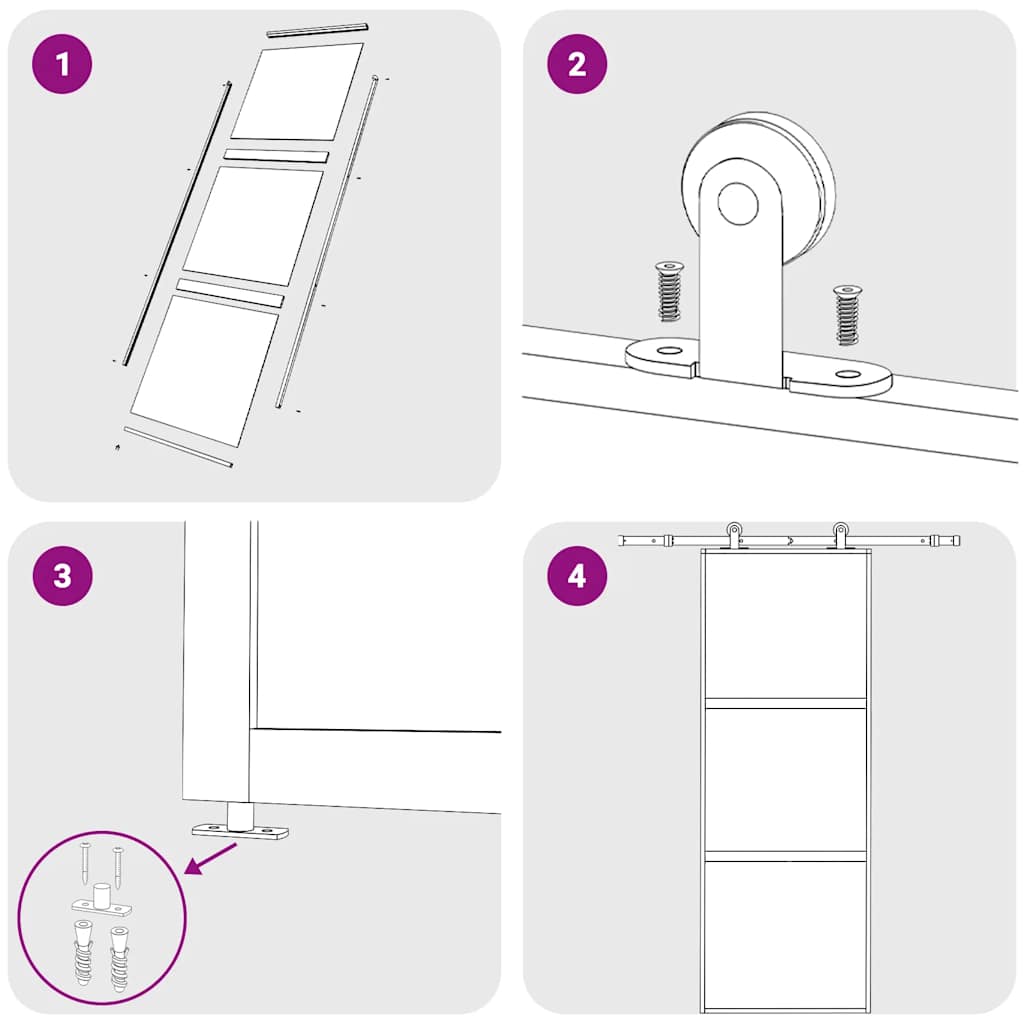 1

2

3

4