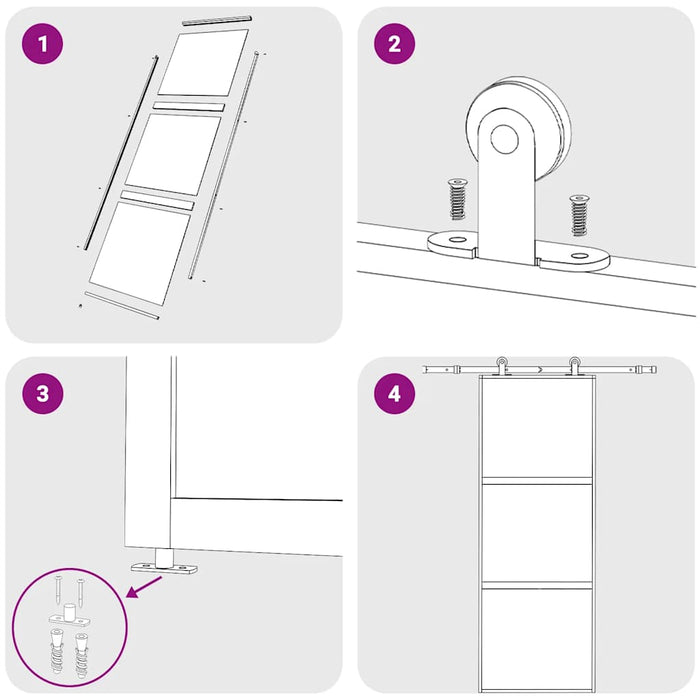 1

2

3

4