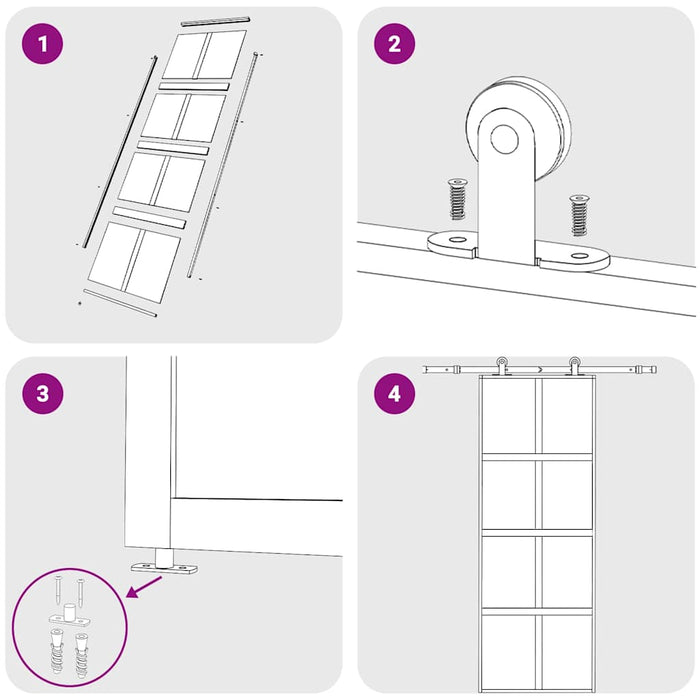 1

2

3

4