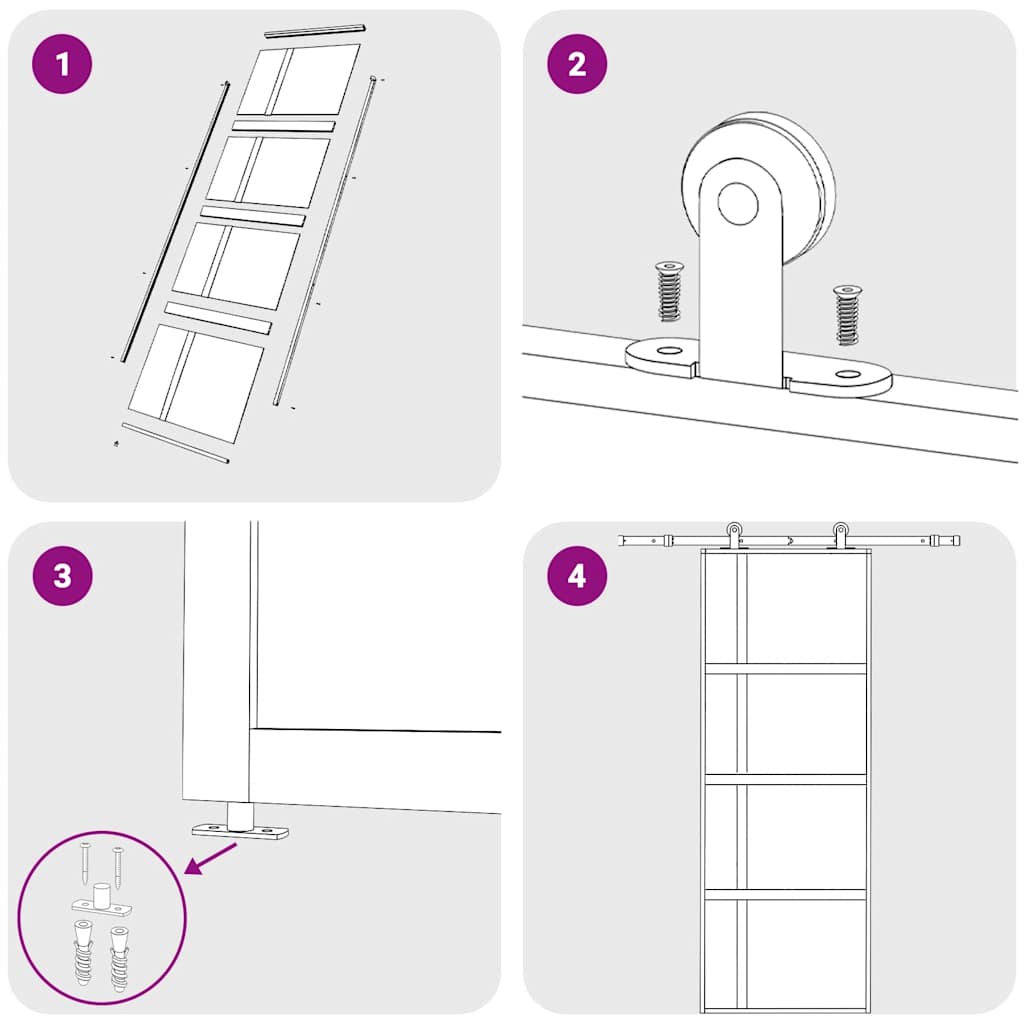 1

2

3

4