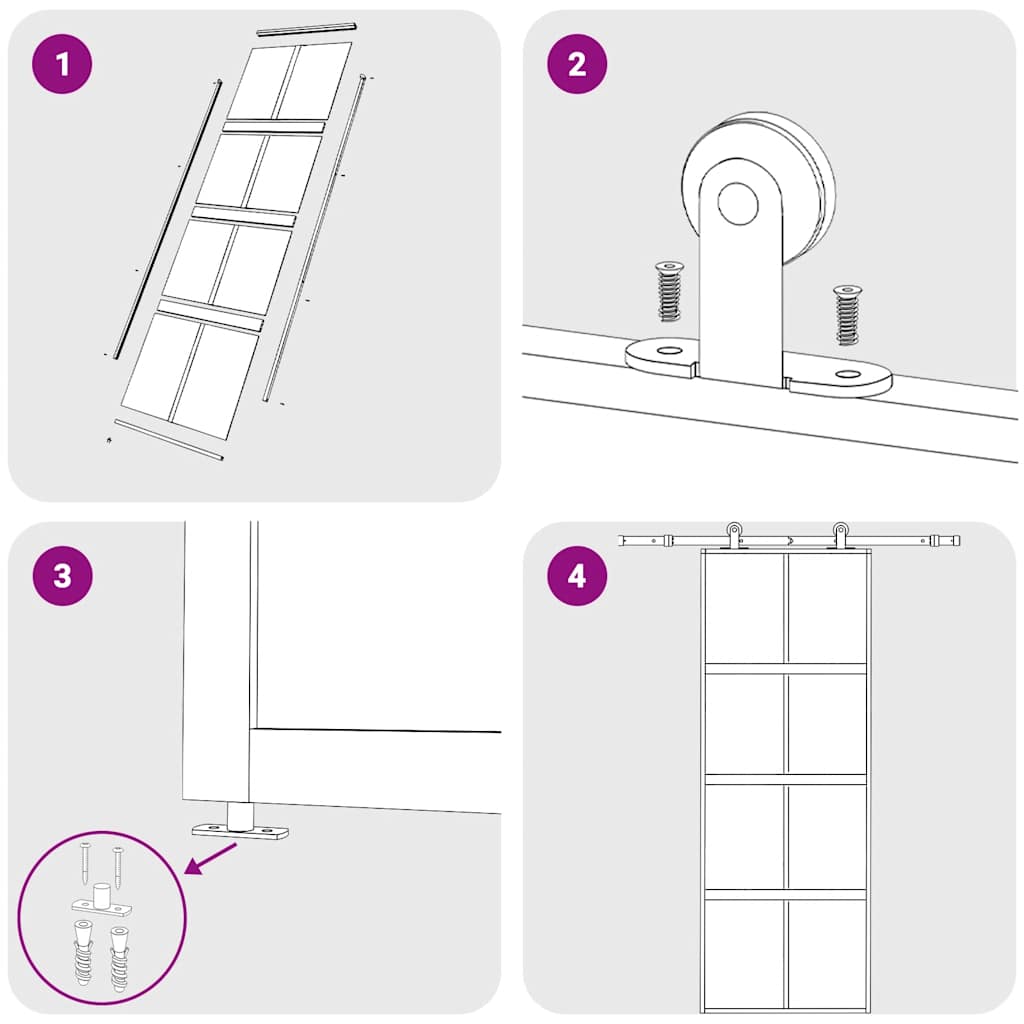 1

2

3

4