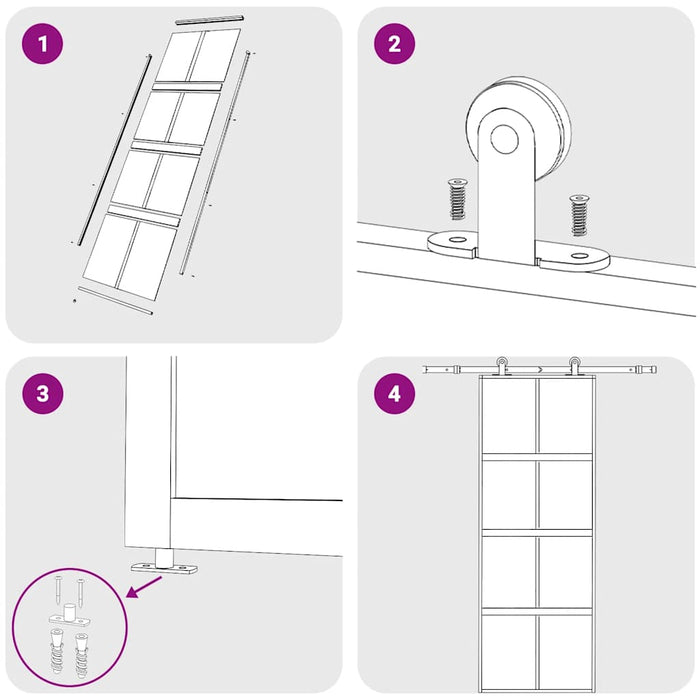 1

2

3

4