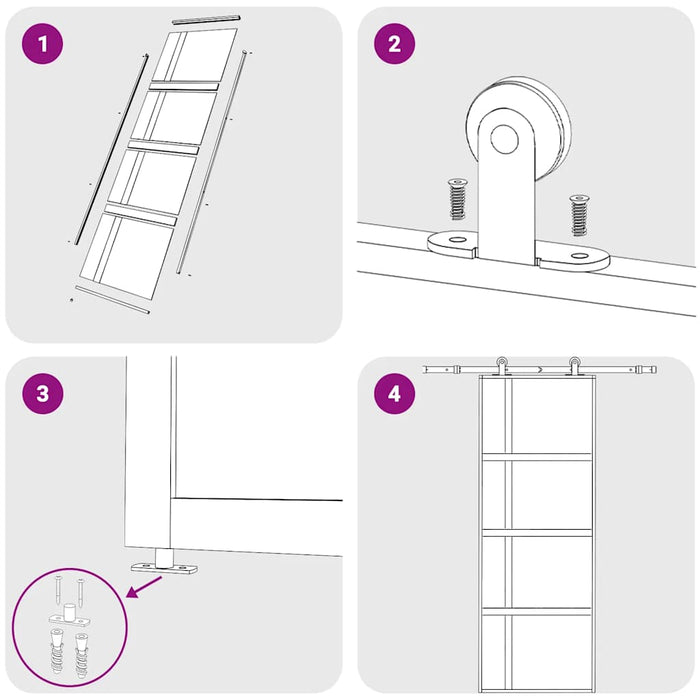 1

2

3

4