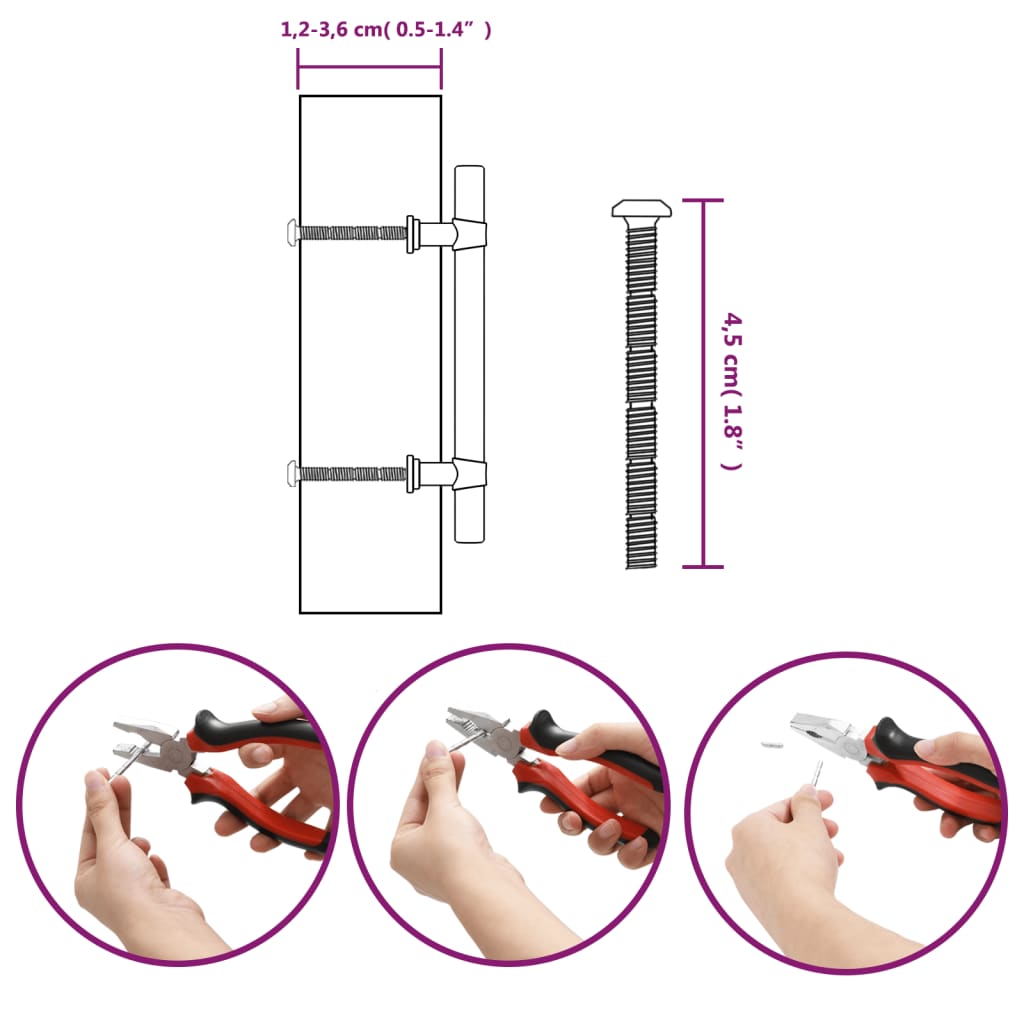 1,2-3,6 cm( 0.5-1.4” )

4,5 cm( 1.8” )