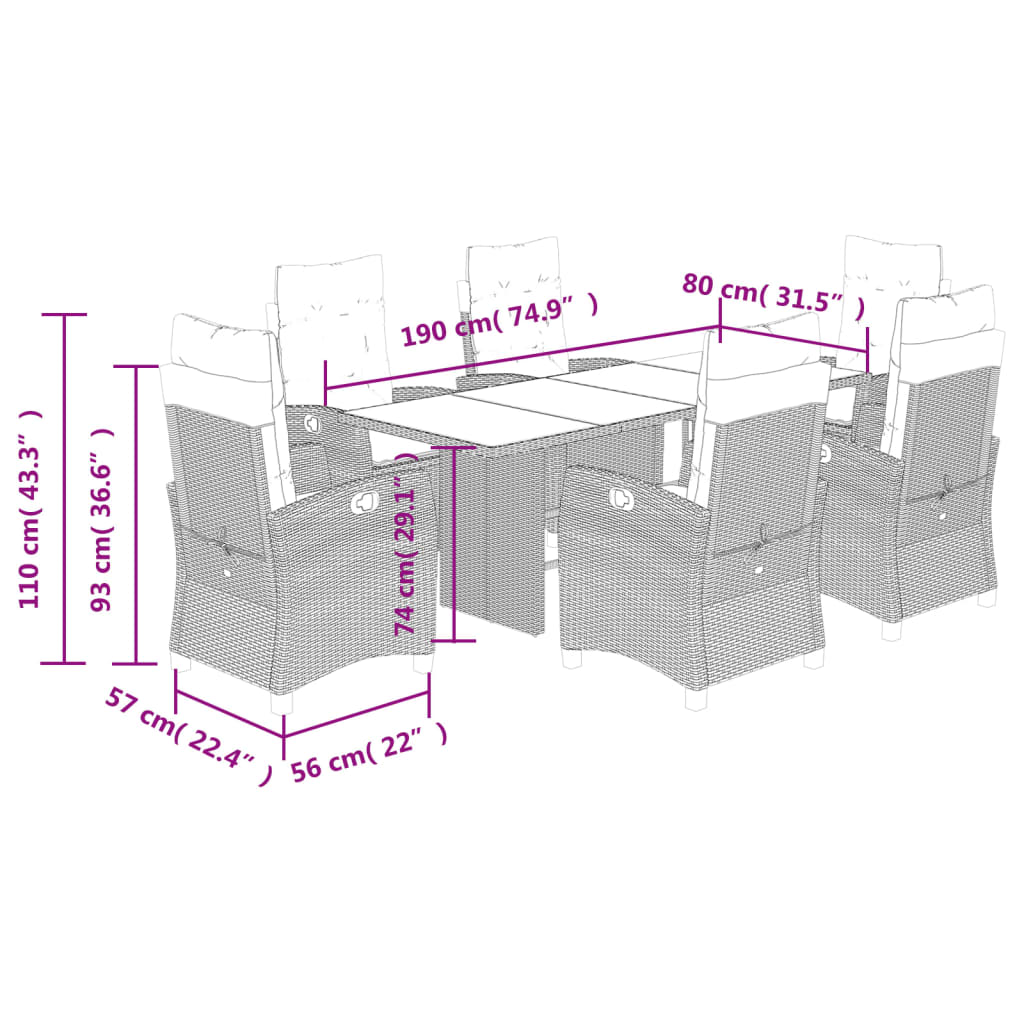 190 cm( 74.9″ )
80 cm( 31.5″ )
110 cm( 43.3″ )
93 cm( 36.6″ )
74 cm( 29.1″ )
57 cm( 22.4″ )
56 cm( 22″ )