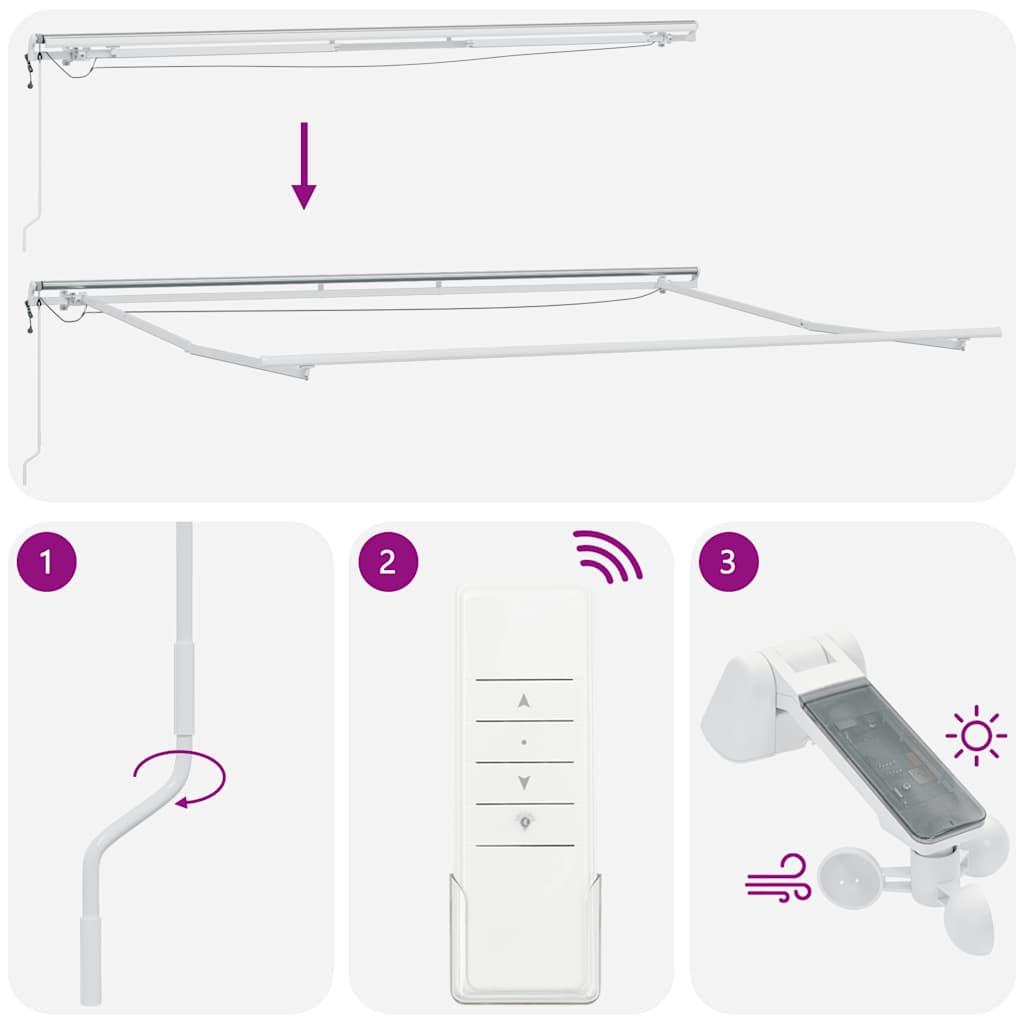 1

2

3