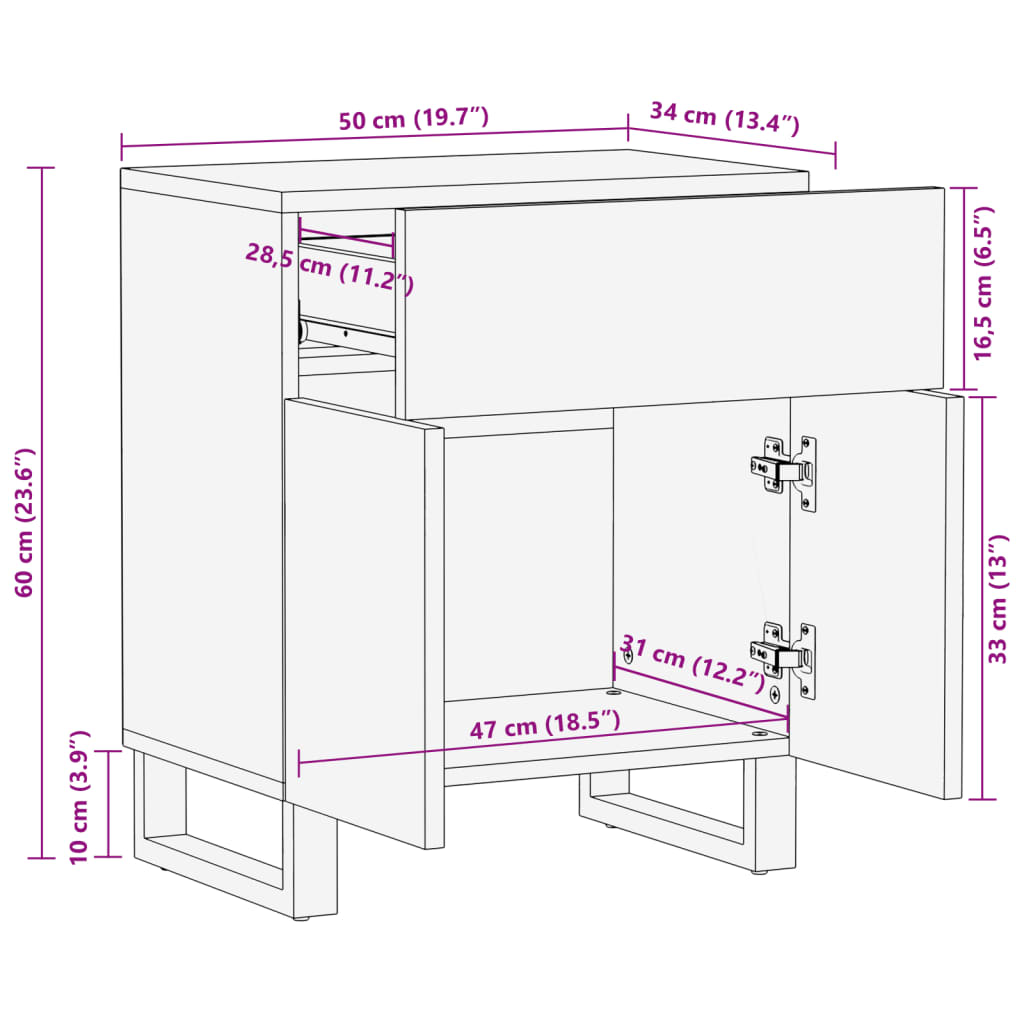 50 cm (19.7″)
34 cm (13.4″)
28,5 cm (11.2″)
16,5 cm (6.5″)
60 cm (23.6″)
33 cm (13″)
31 cm (12.2″)
47 cm (18.5″)
10 cm (3.9″)