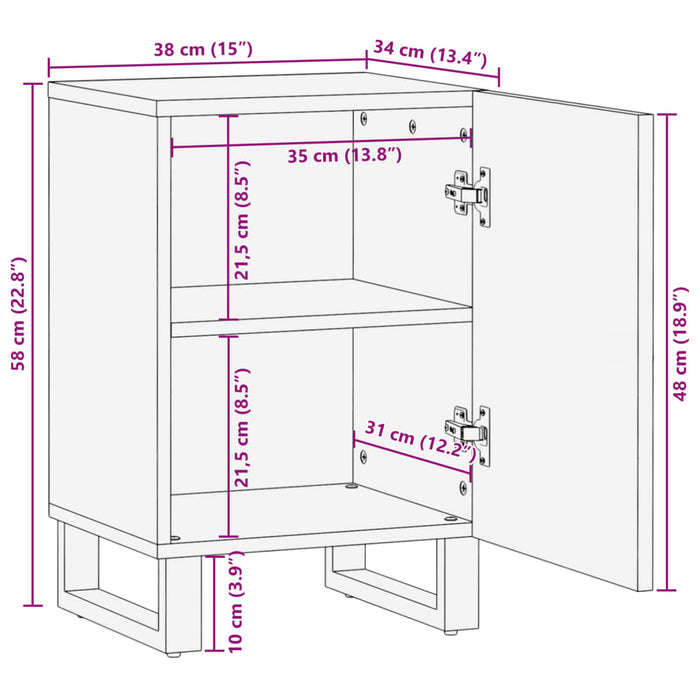 38 cm (15″)
34 cm (13.4″)
35 cm (13.8″)
21,5 cm (8.5″)
58 cm (22.8″)
48 cm (18.9″)
21,5 cm (8.5″)
31 cm (12.2″)
10 cm (3.9″)