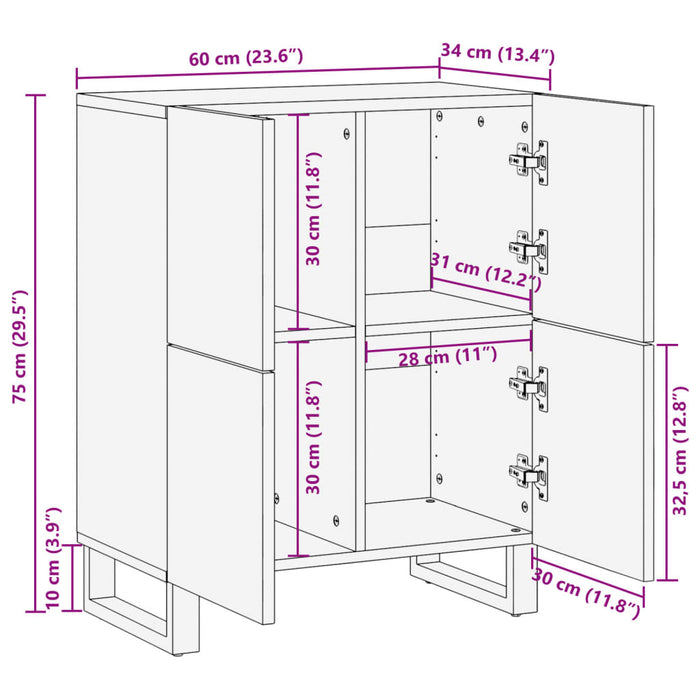 60 cm (23.6″)

34 cm (13.4″)

75 cm (29.5″)

30 cm (11.8″)

31 cm (12.2″)

28 cm (11″)

30 cm (11.8″)

32,5 cm (12.8″)

10 cm (3.9″)

30 cm (11.8″)