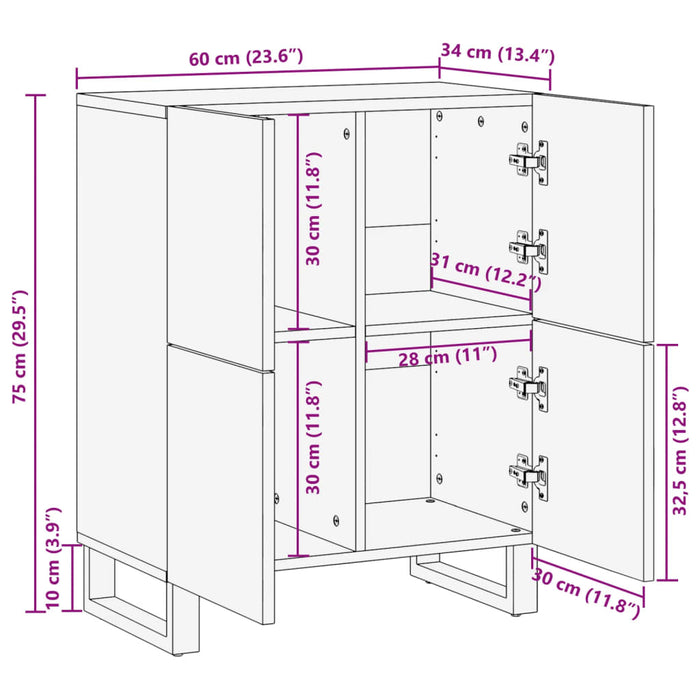 60 cm (23.6")
34 cm (13.4")
75 cm (29.5")
30 cm (11.8")
31 cm (12.2")
28 cm (11")
30 cm (11.8")
32,5 cm (12.8")
10 cm (3.9")
30 cm (11.8")